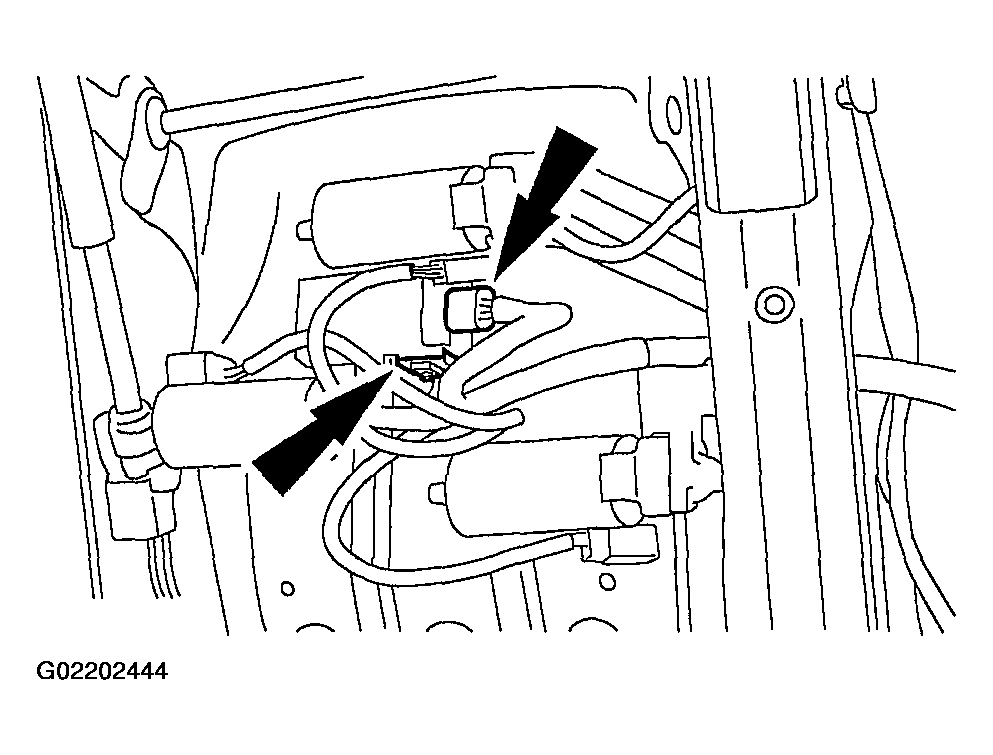 G02202444