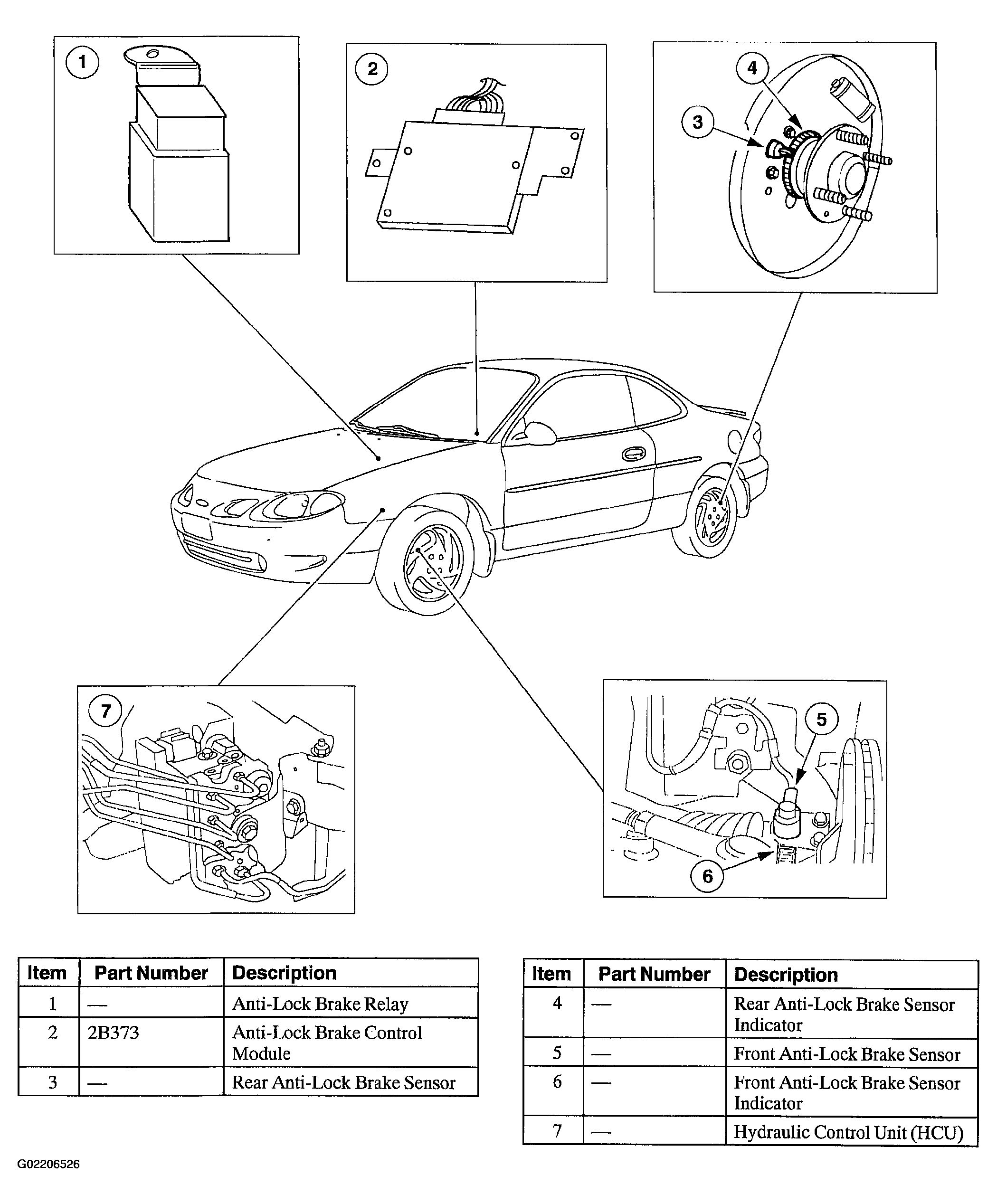 1

2

4

3

7

5

6

| Item | Part Number | Description |
|---|---|---|
| 1 | — | Anti-Lock Brake Relay |
| 2 | 2B373 | Anti-Lock Brake Control Module |
| 3 | — | Rear Anti-Lock Brake Sensor |

| Item | Part Number | Description |
|---|---|---|
| 4 | — | Rear Anti-Lock Brake Sensor Indicator |
| 5 | — | Front Anti-Lock Brake Sensor |
| 6 | — | Front Anti-Lock Brake Sensor Indicator |
| 7 | — | Hydraulic Control Unit (HCU) |

G02206526