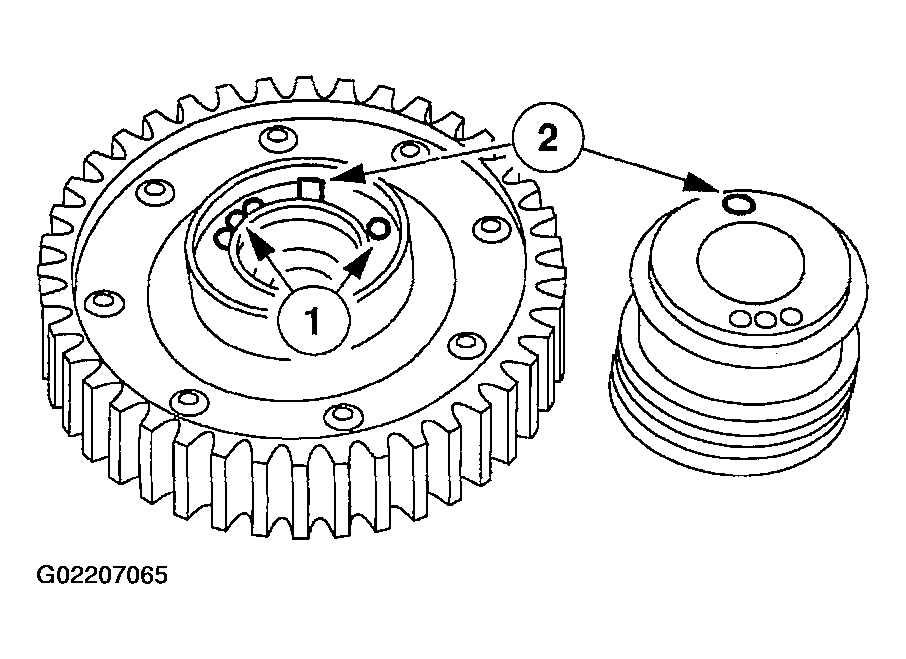 2

1

G02207065