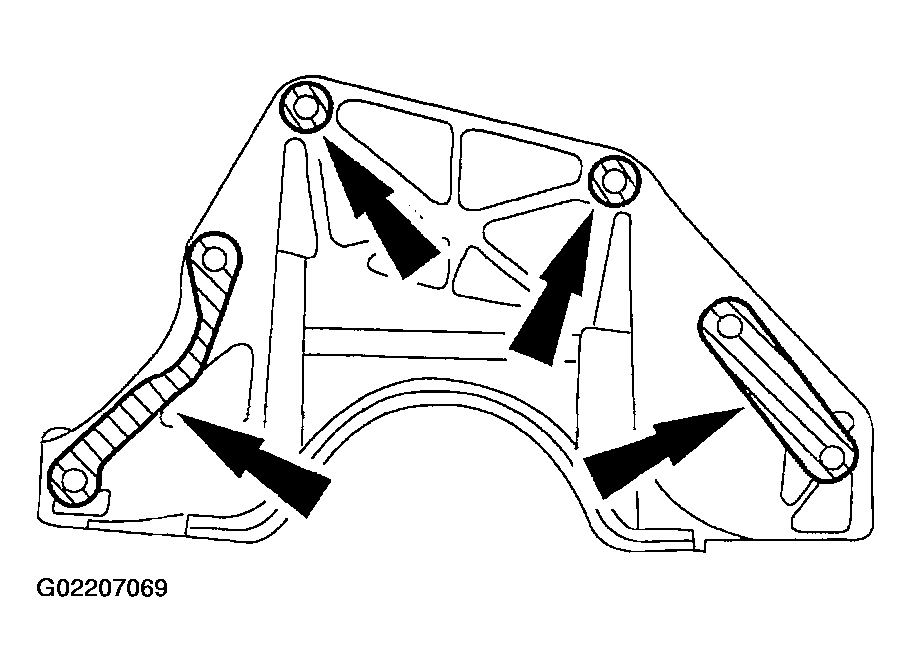 G02207069