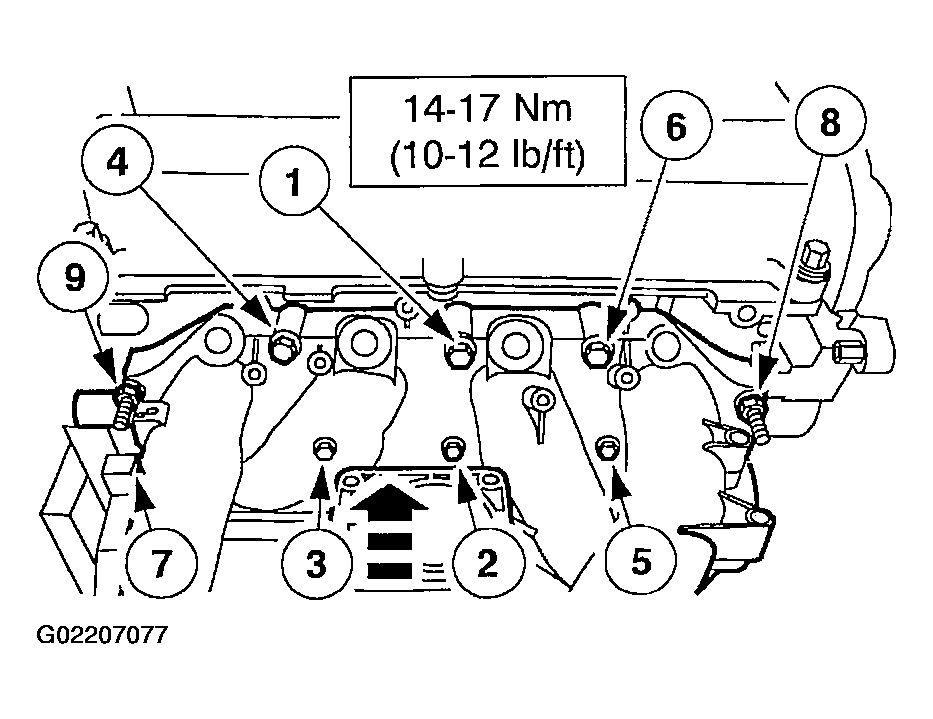 14-17 Nm
(10-12 lb/ft)

4
1
6
8
9
7
3
2
5

G02207077