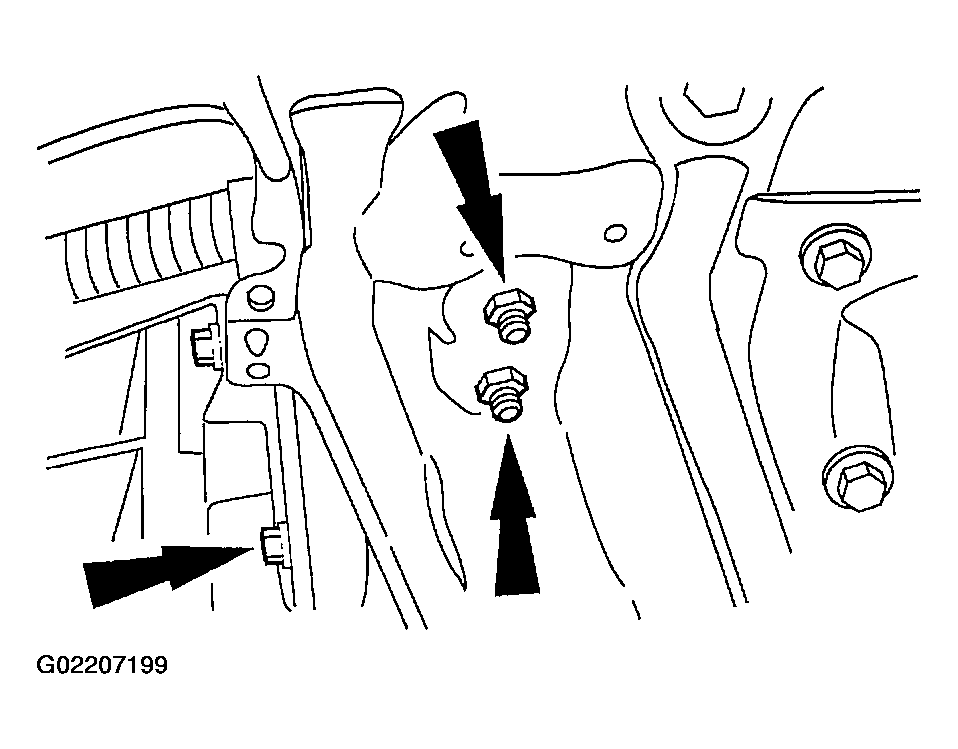 G02207199