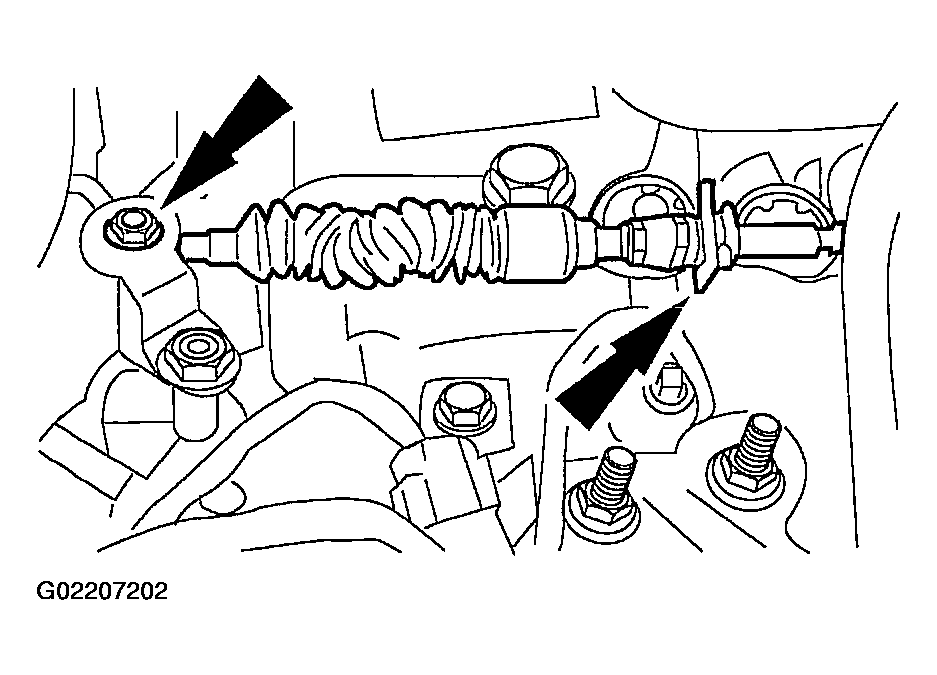 G02207202