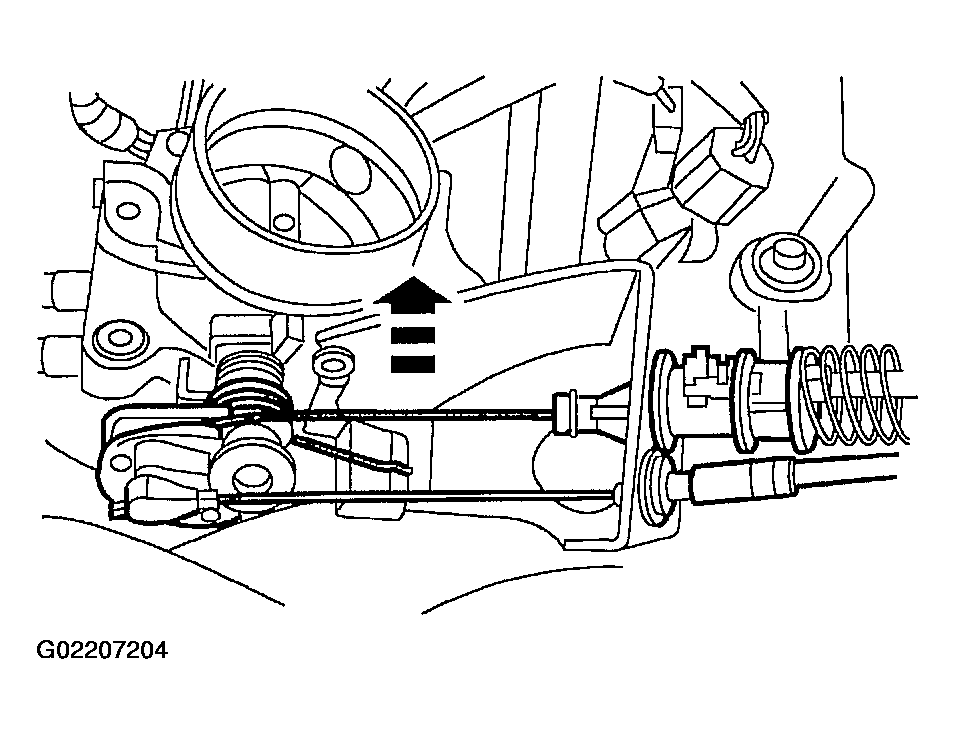 G02207204