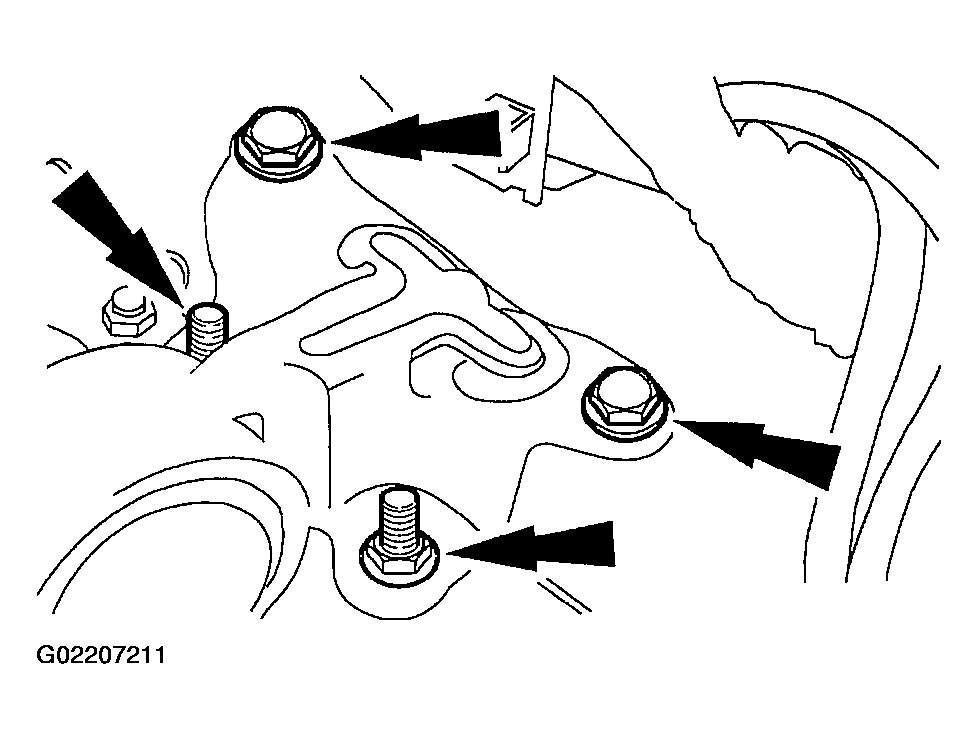 G02207211