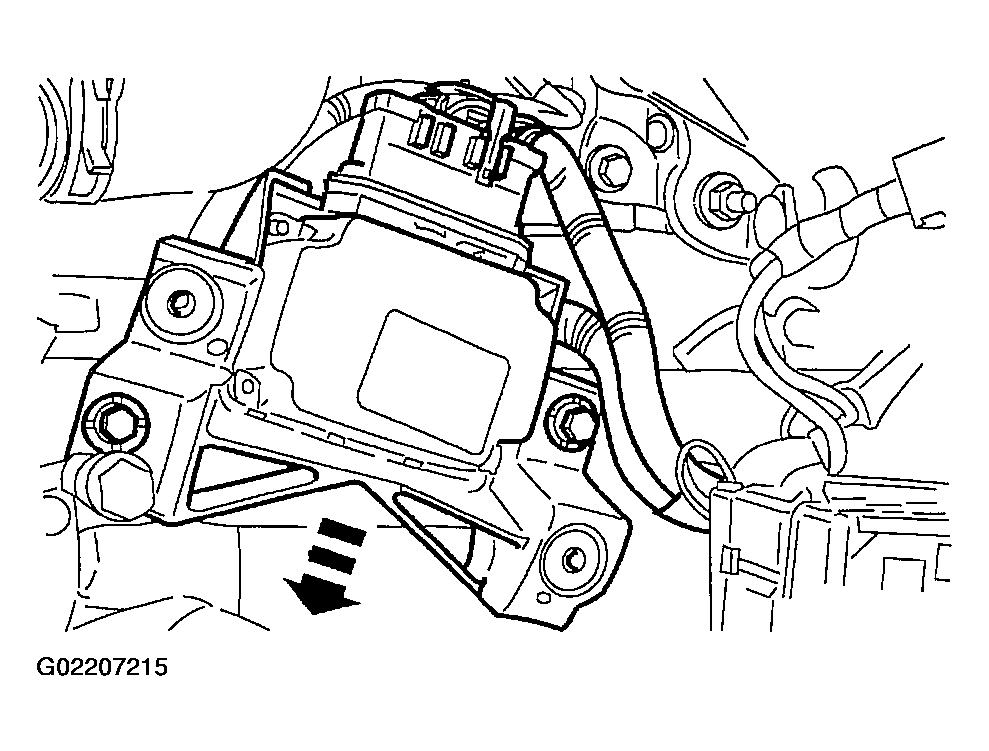 G02207215