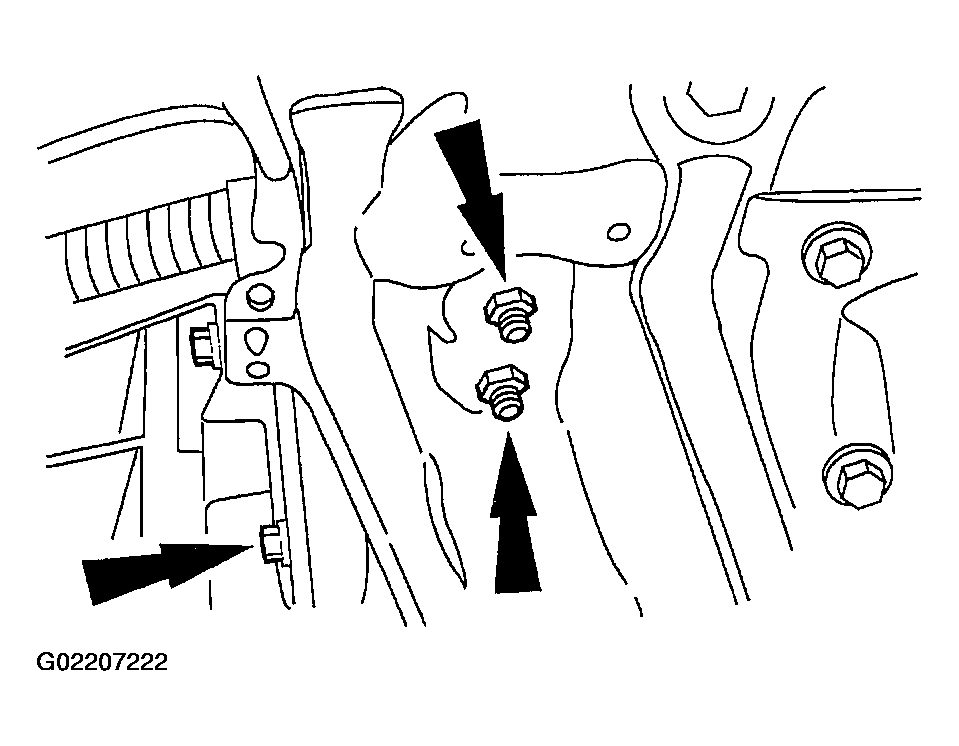 G02207222