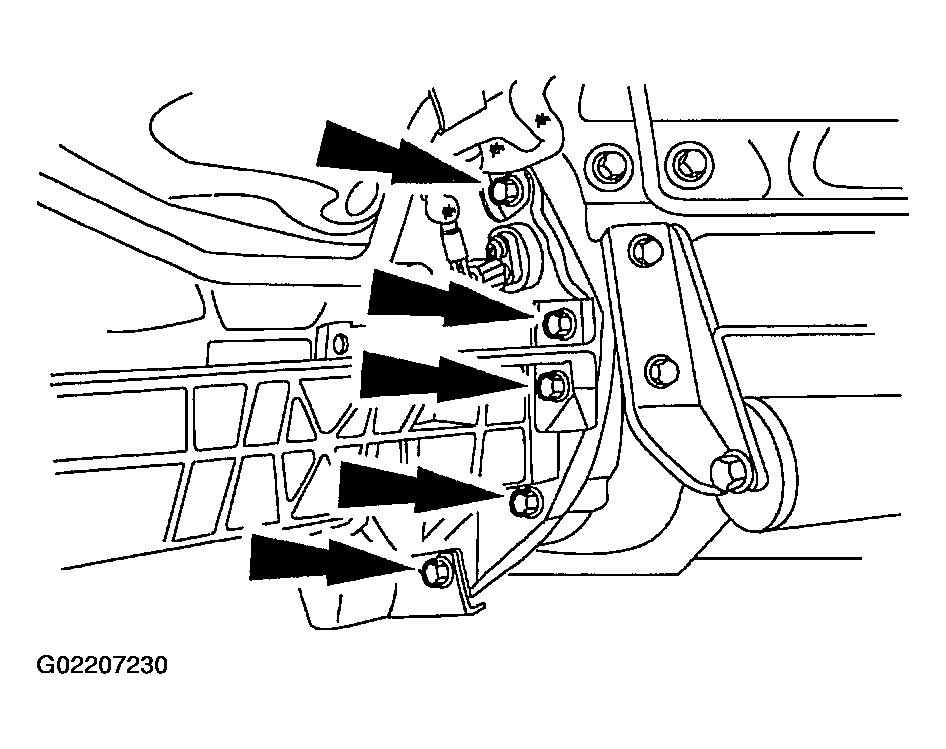 G02207230