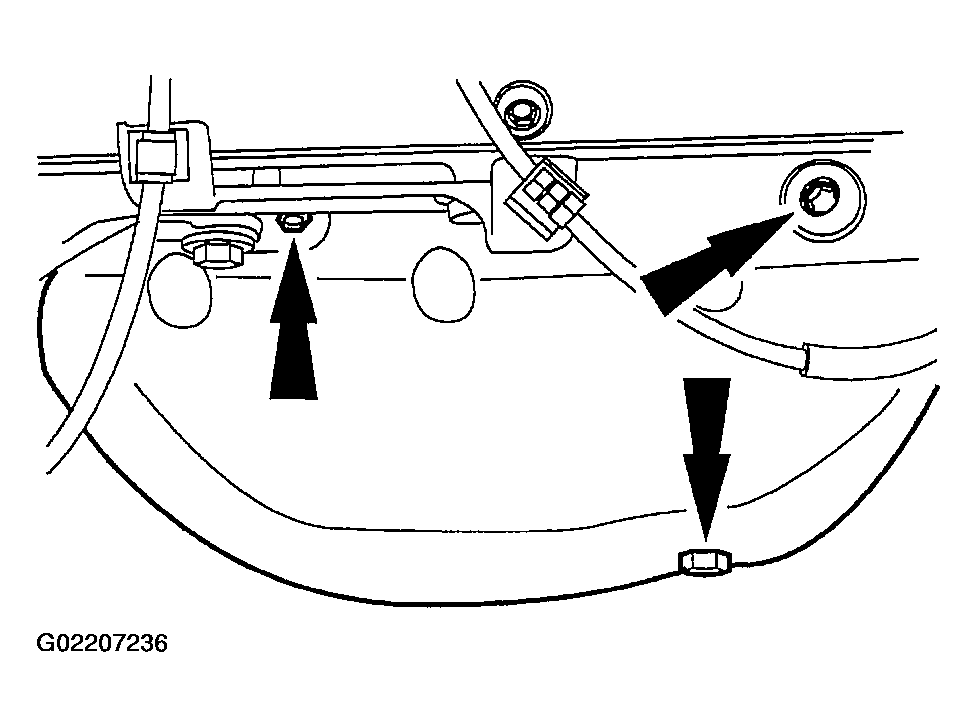 G02207236