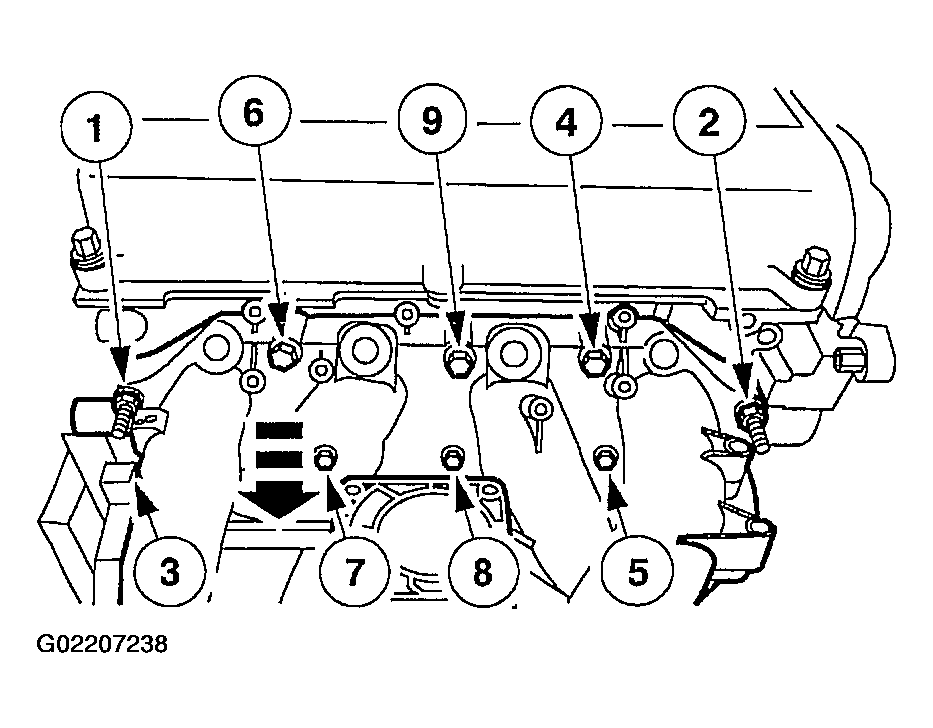 1
6
9
4
2
3
7
8
5
G02207238