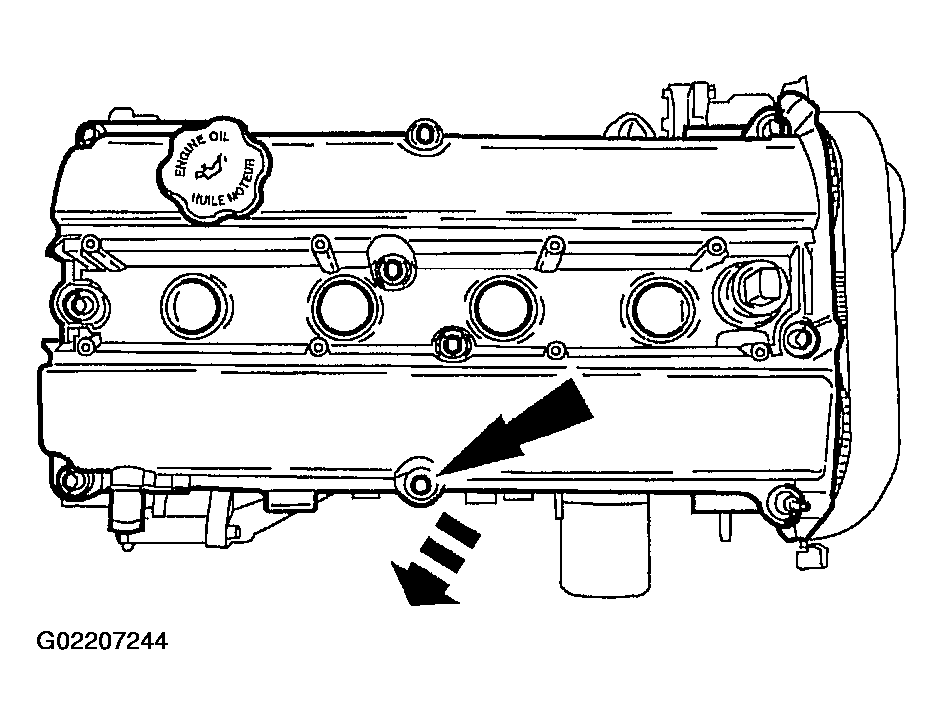 ENGINE OIL
HUILE MOTEUR

G02207244