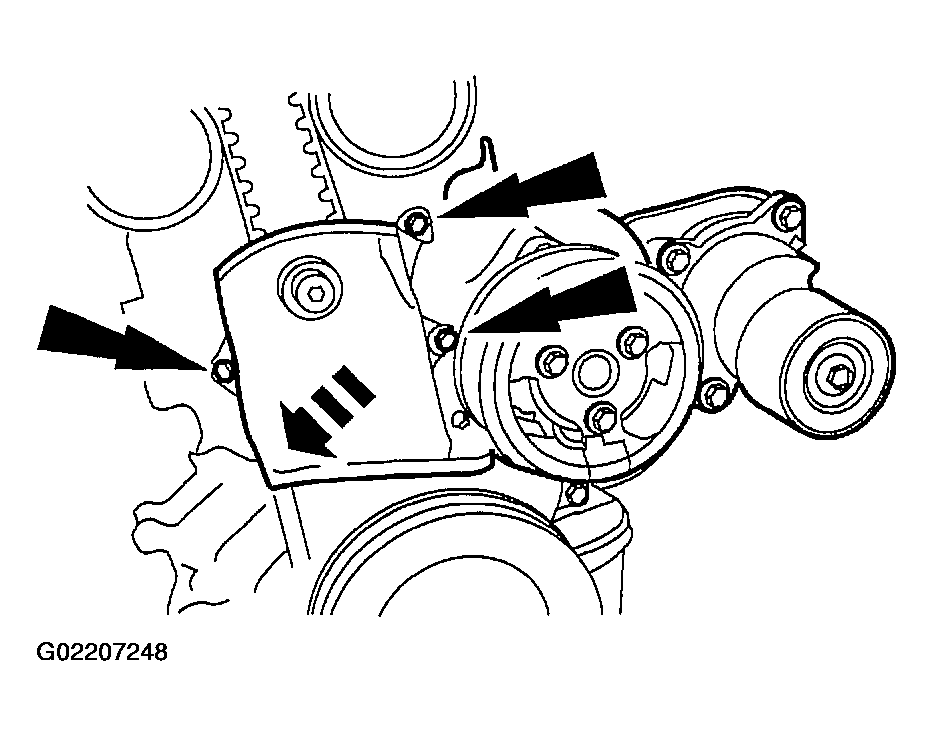 G02207248