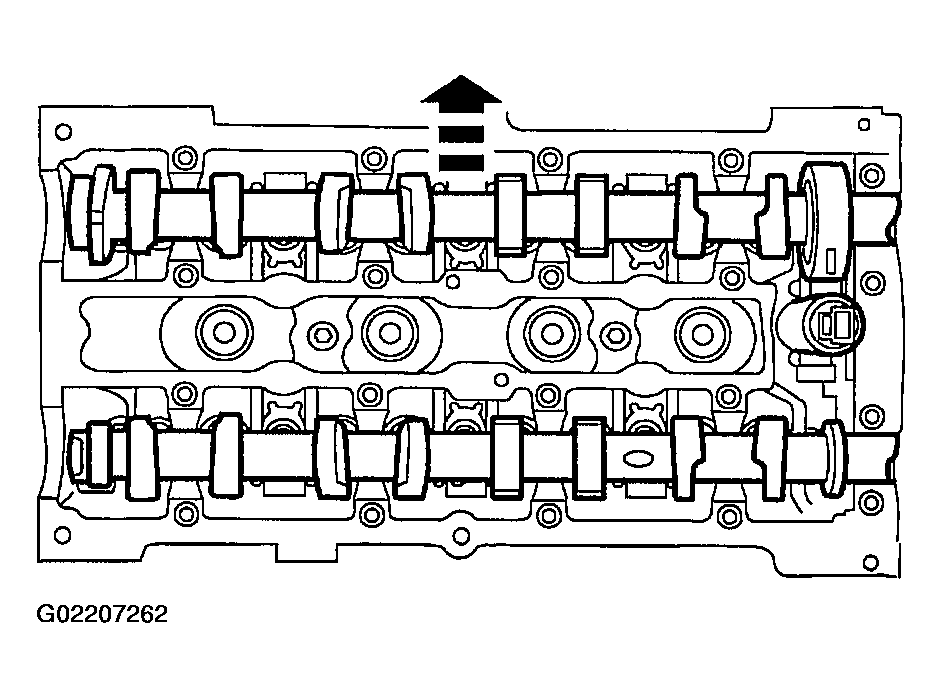 G02207262