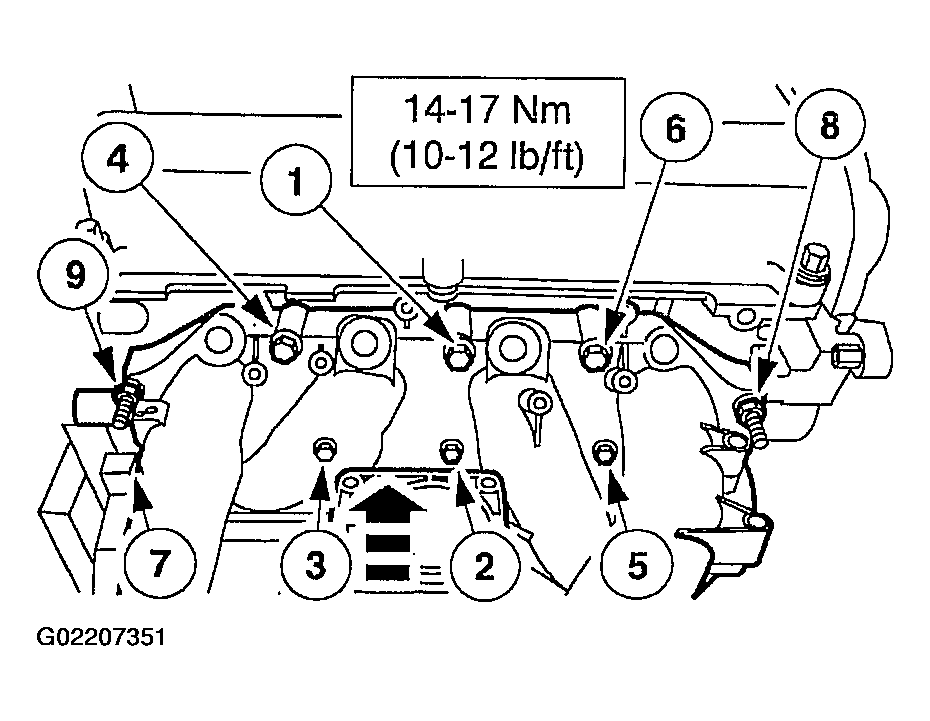 14-17 Nm
(10-12 lb/ft)

4
1
6
8
9
7
3
2
5

G02207351