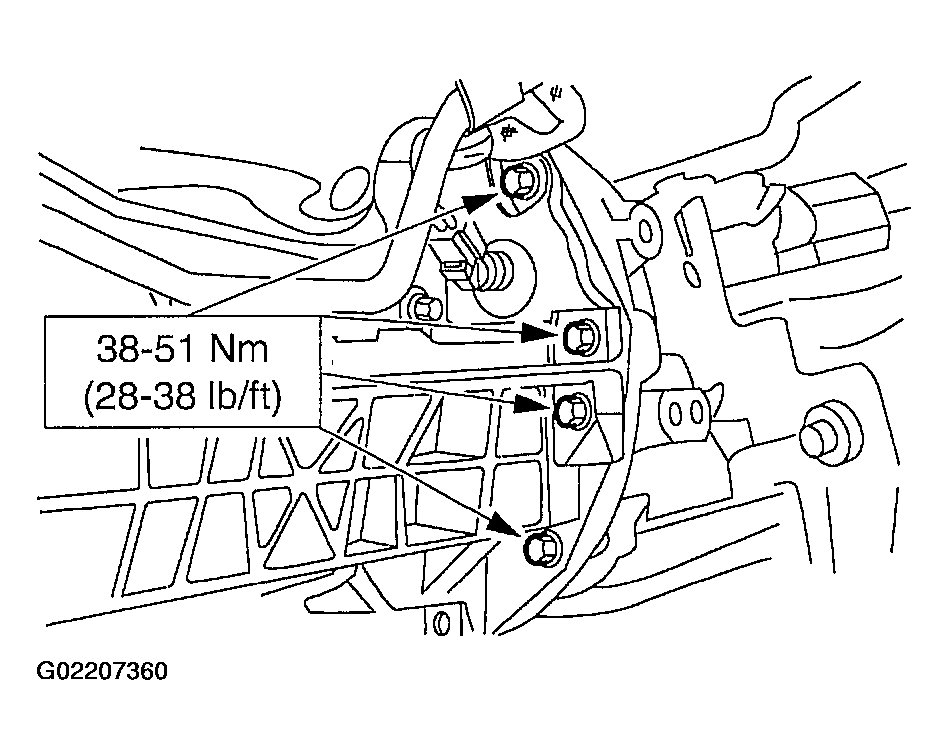 38-51 Nm
(28-38 lb/ft)

G02207360