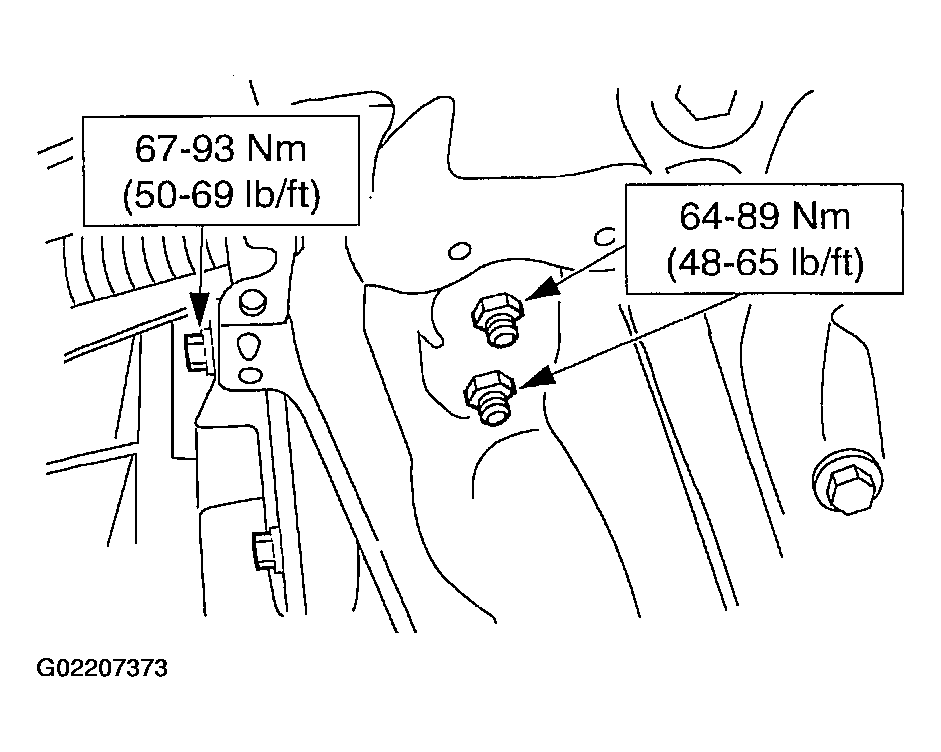 67-93 Nm
(50-69 lb/ft)

64-89 Nm
(48-65 lb/ft)

G02207373