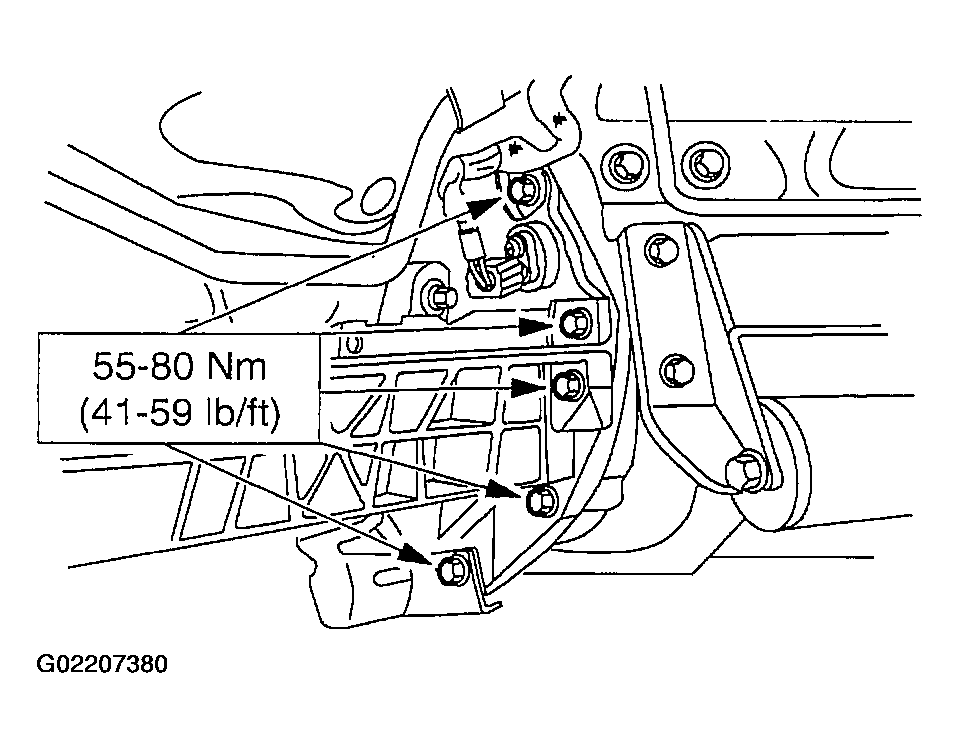 55-80 Nm
(41-59 lb/ft)

G02207380