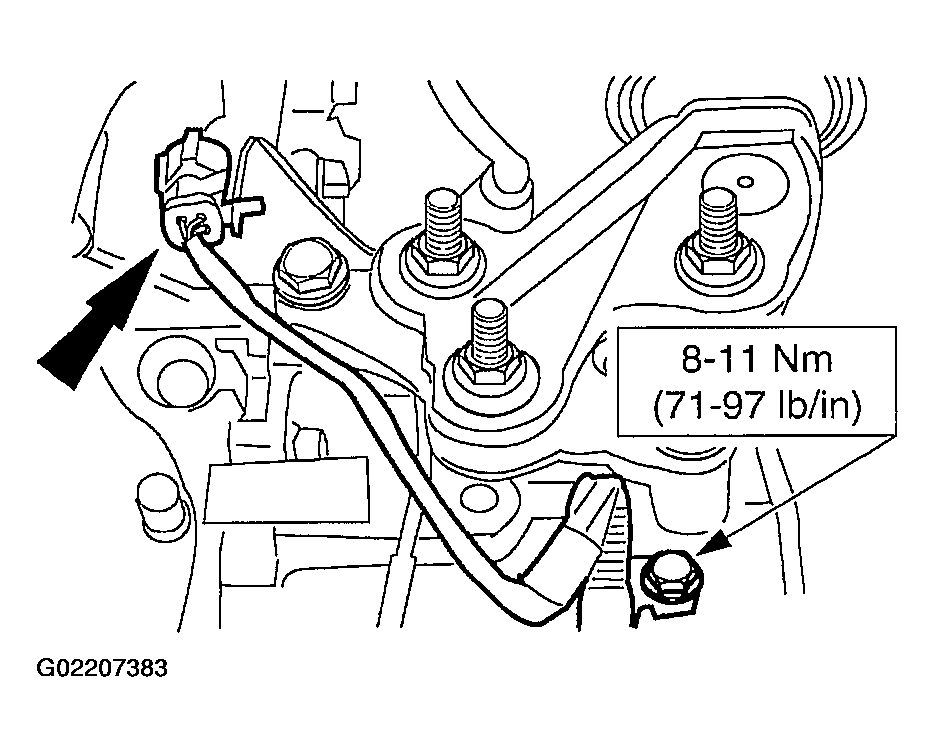 8-11 Nm
(71-97 lb/in)

G02207383