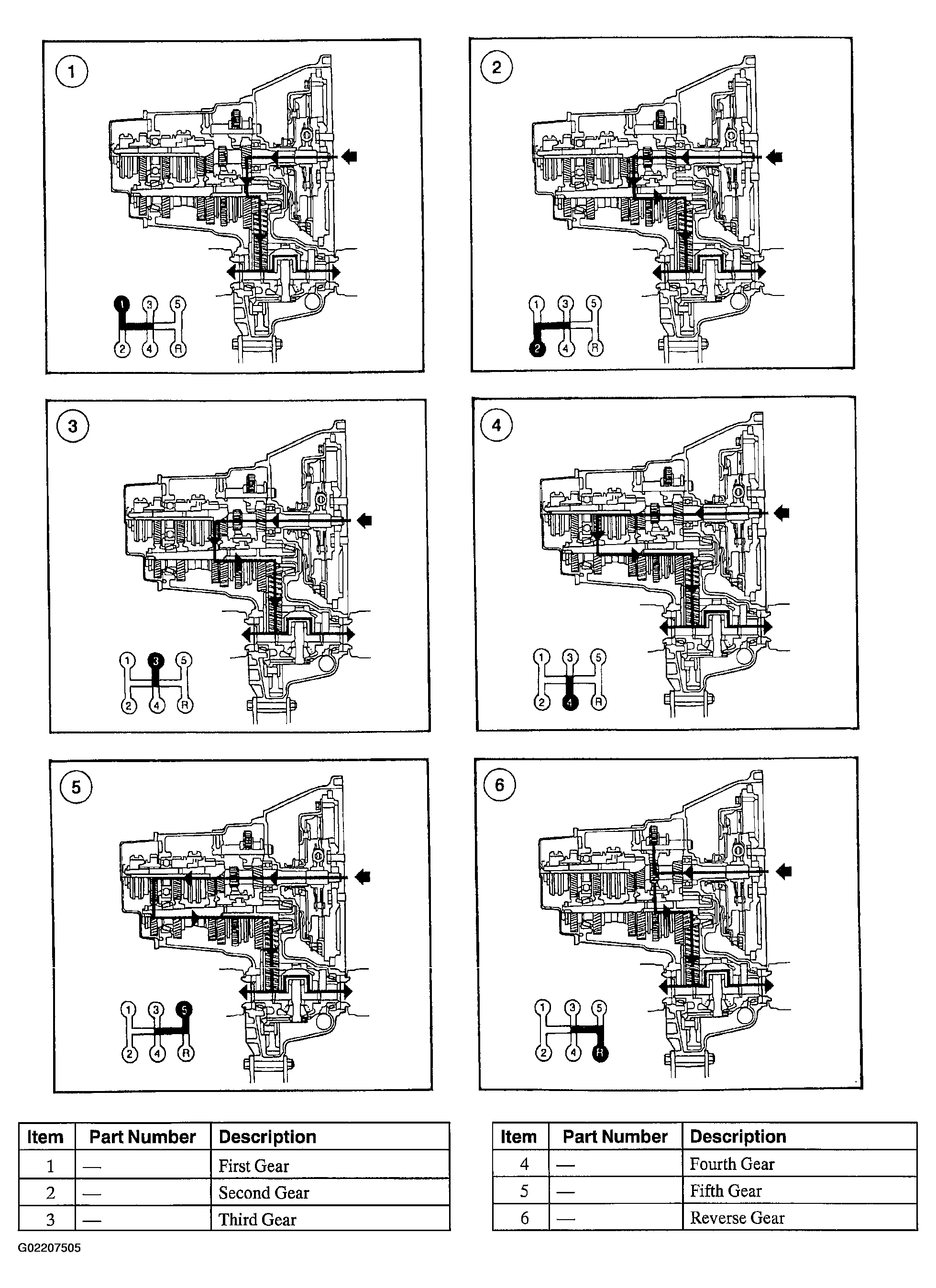 1

1 3 5
2 4 R

2

1 3 5
2 4 R

3

1 3 5
2 4 R

4

1 3 5
2 4 R

5

1 3 5
2 4 R

6

1 3 5
2 4 R

| Item | Part Number | Description |
|---|---|---|
| 1 | — | First Gear |
| 2 | — | Second Gear |
| 3 | — | Third Gear |

| Item | Part Number | Description |
|---|---|---|
| 4 | — | Fourth Gear |
| 5 | — | Fifth Gear |
| 6 | — | Reverse Gear |

G02207505