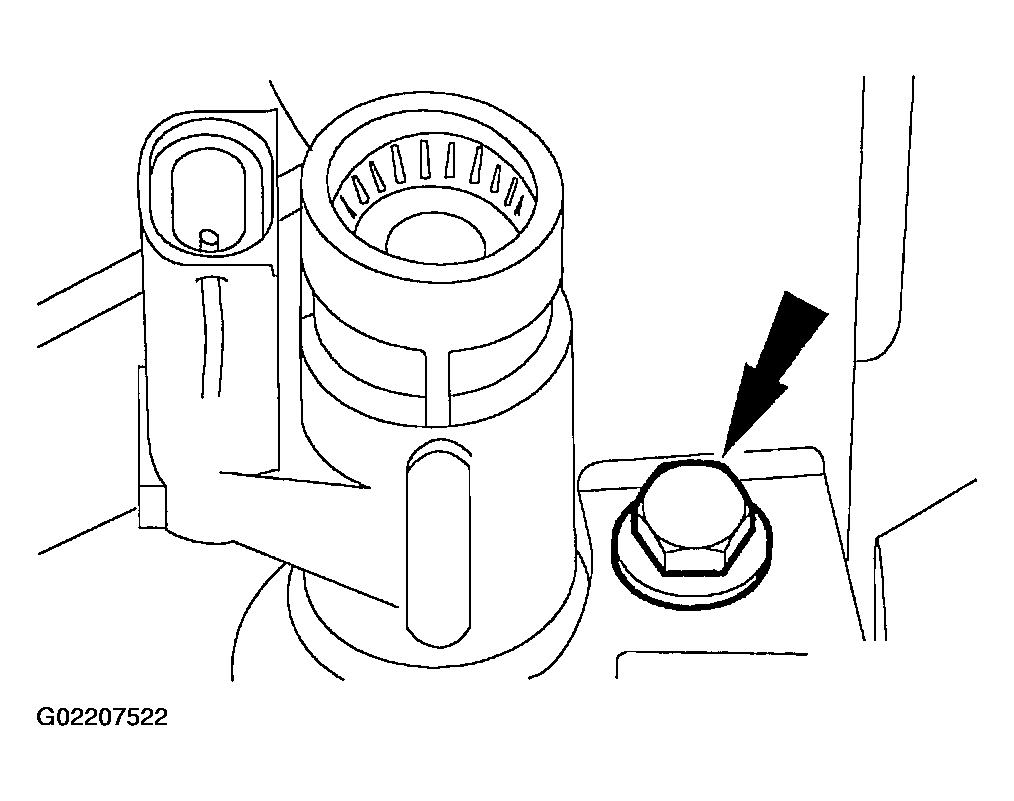 G02207522