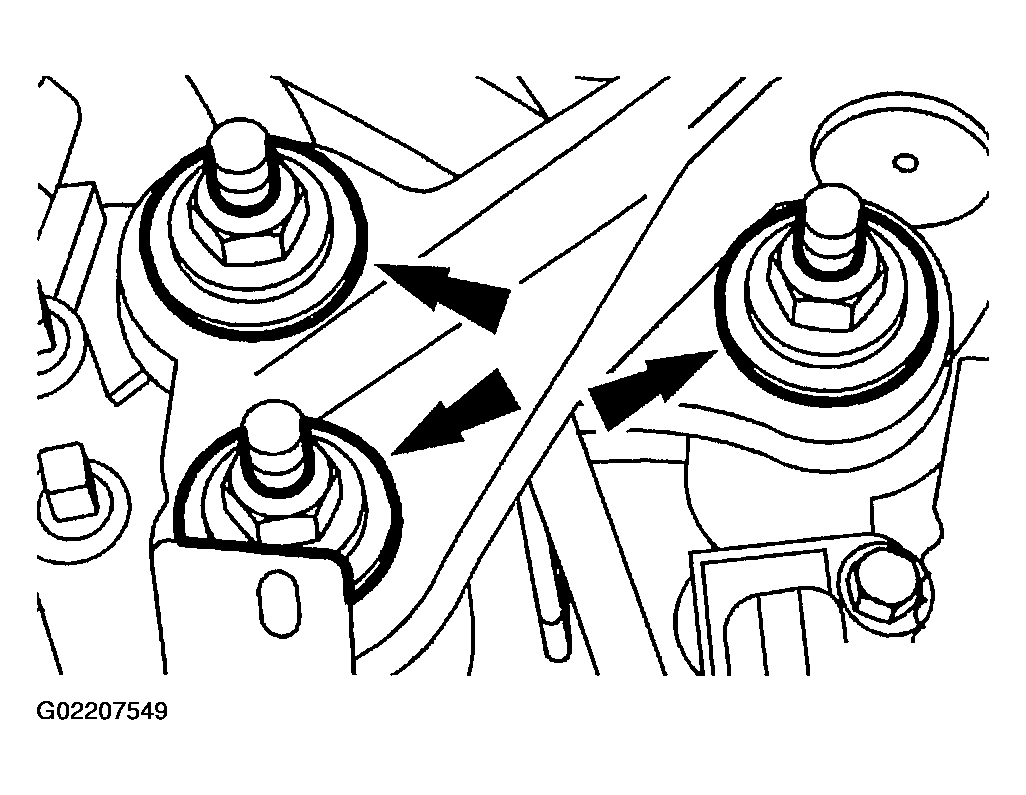 G02207549