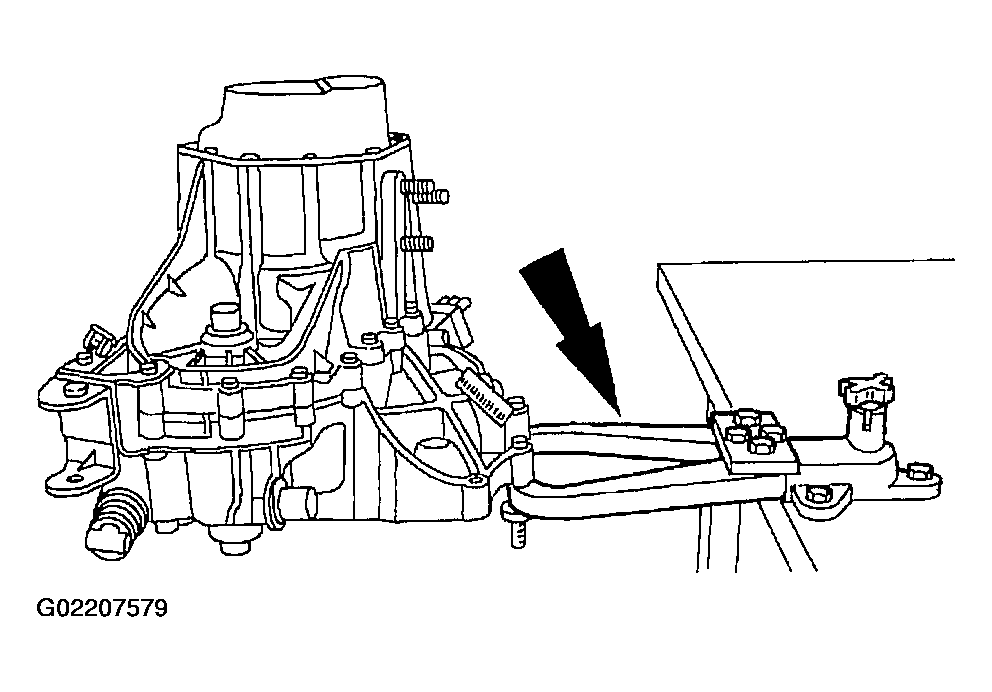 G02207579