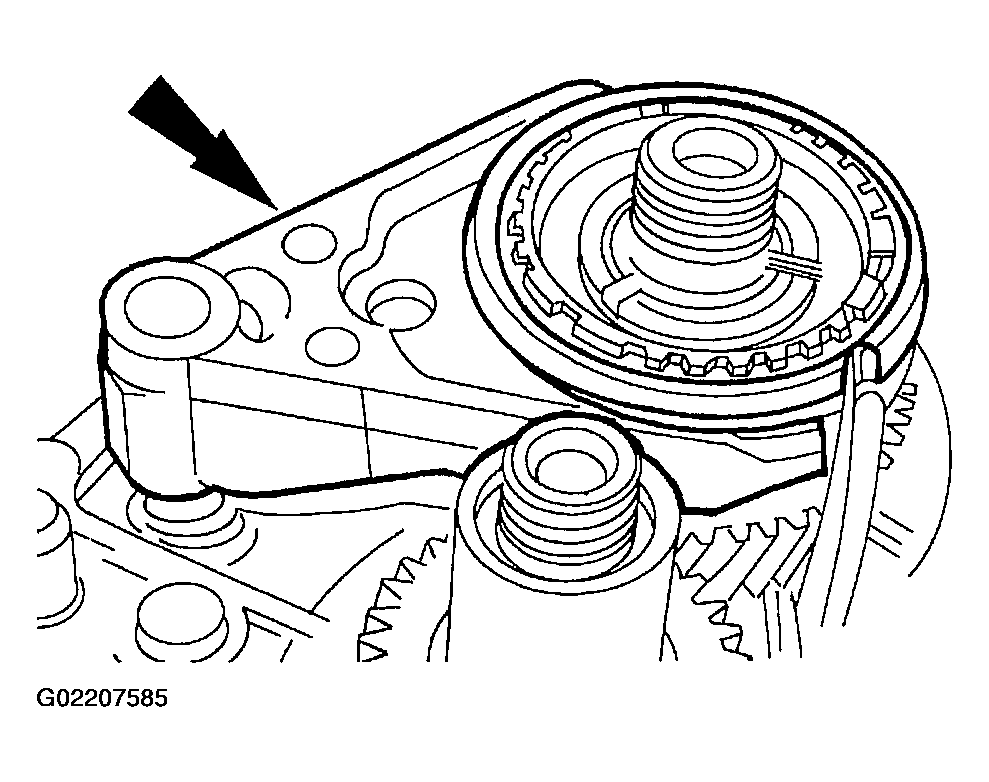 G02207585