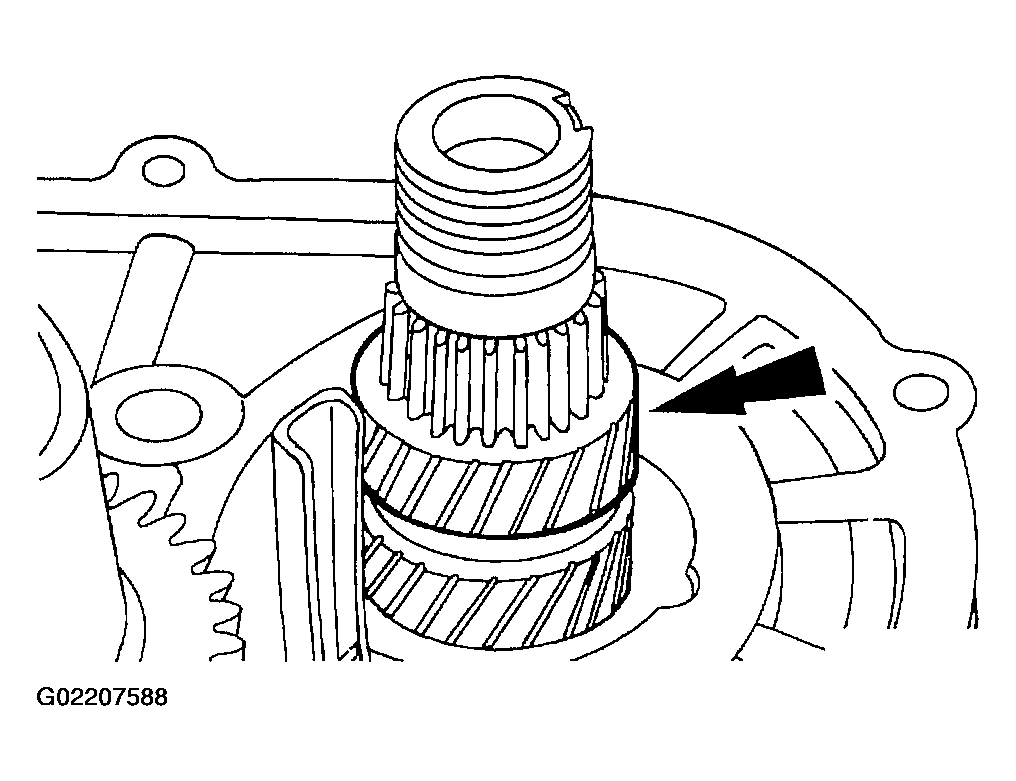 G02207588