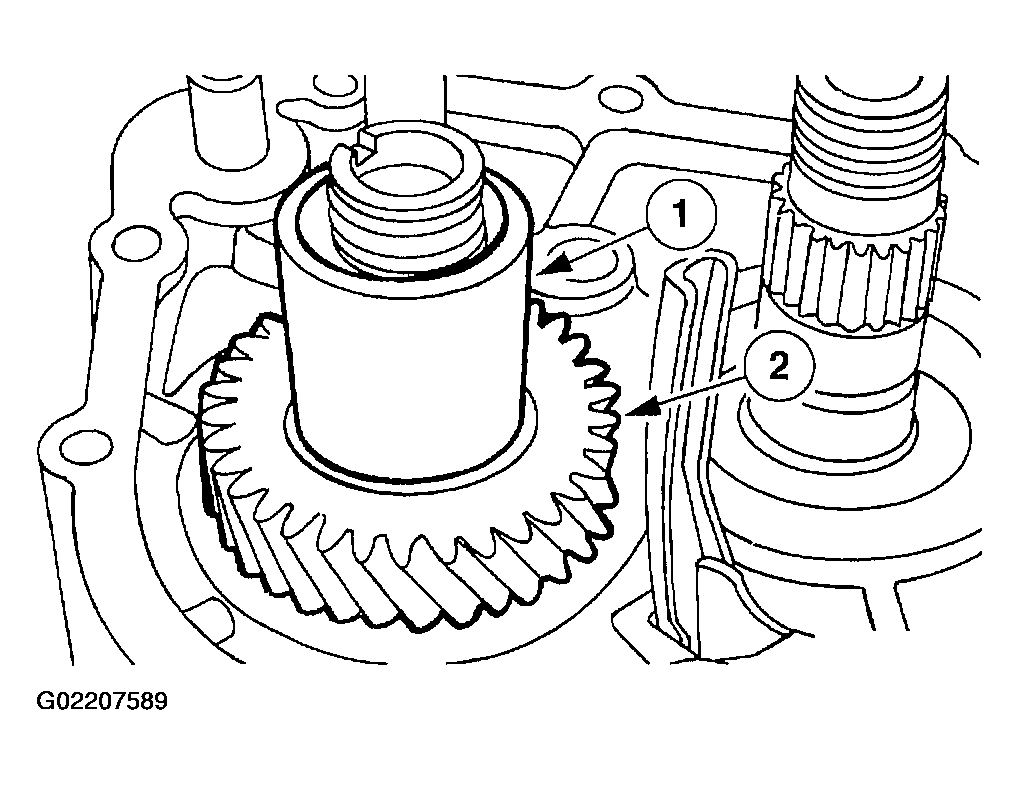 1
2
G02207589