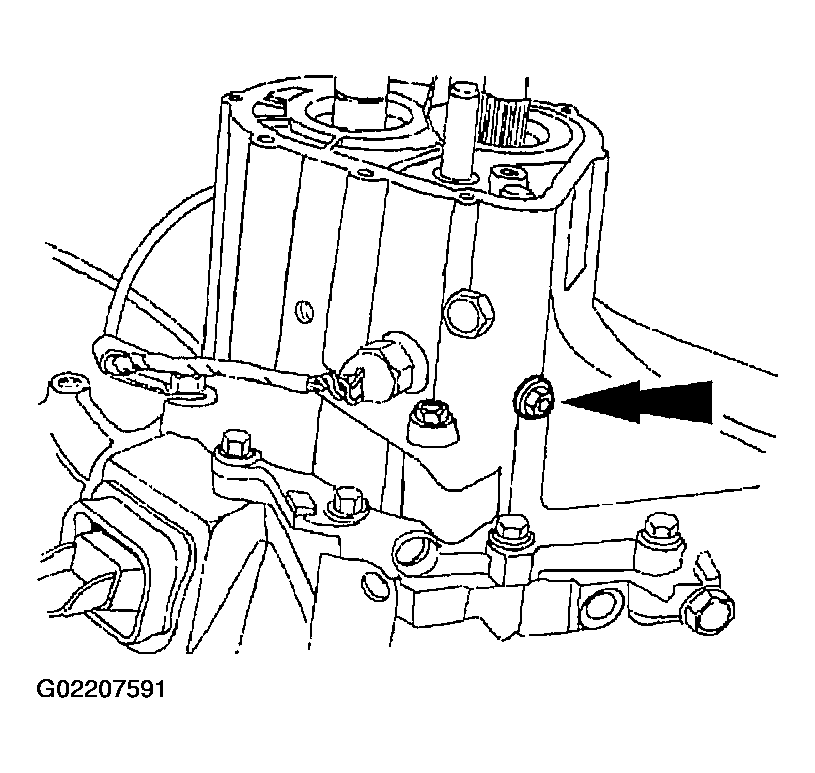 G02207591