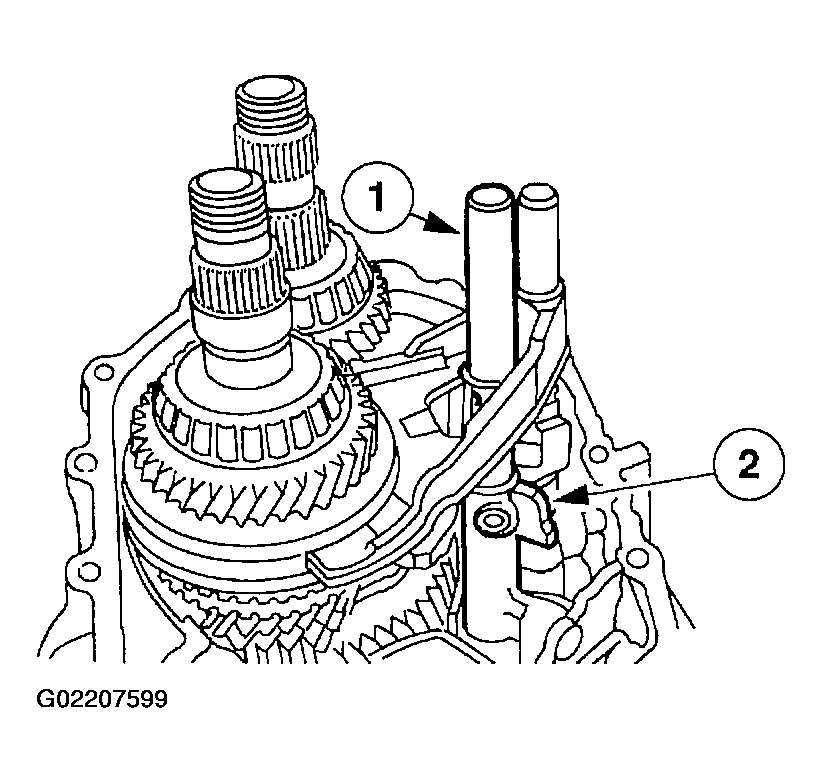 1
2
G02207599