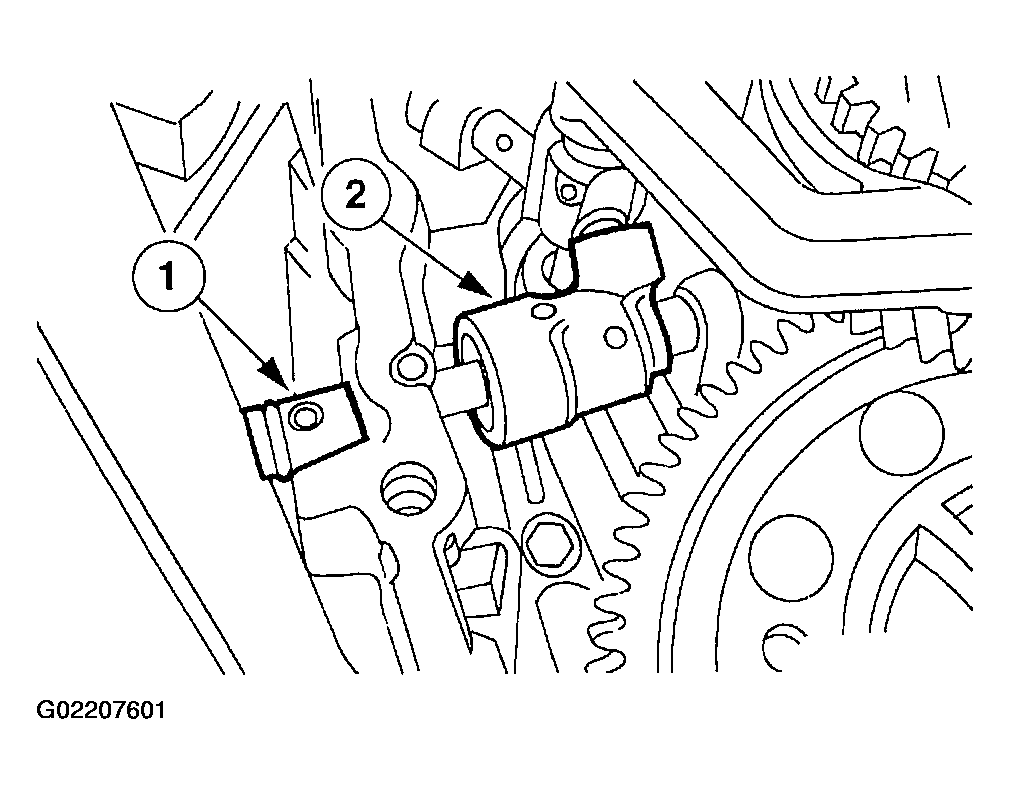 2
1
G02207601