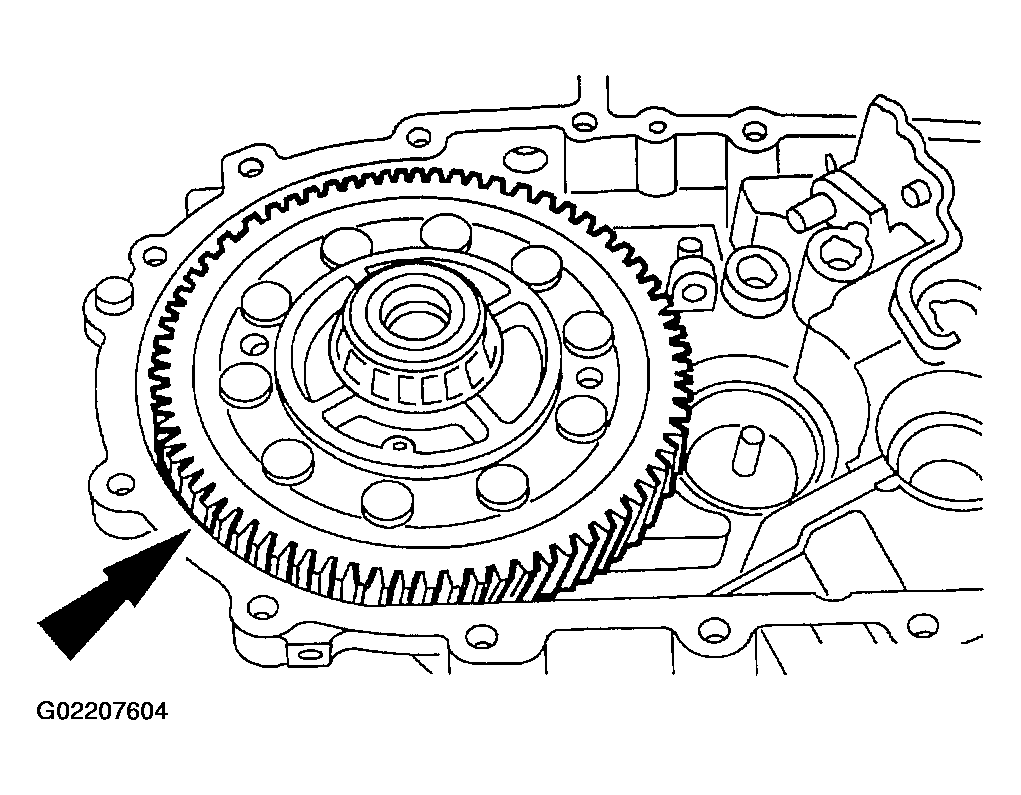 G02207604