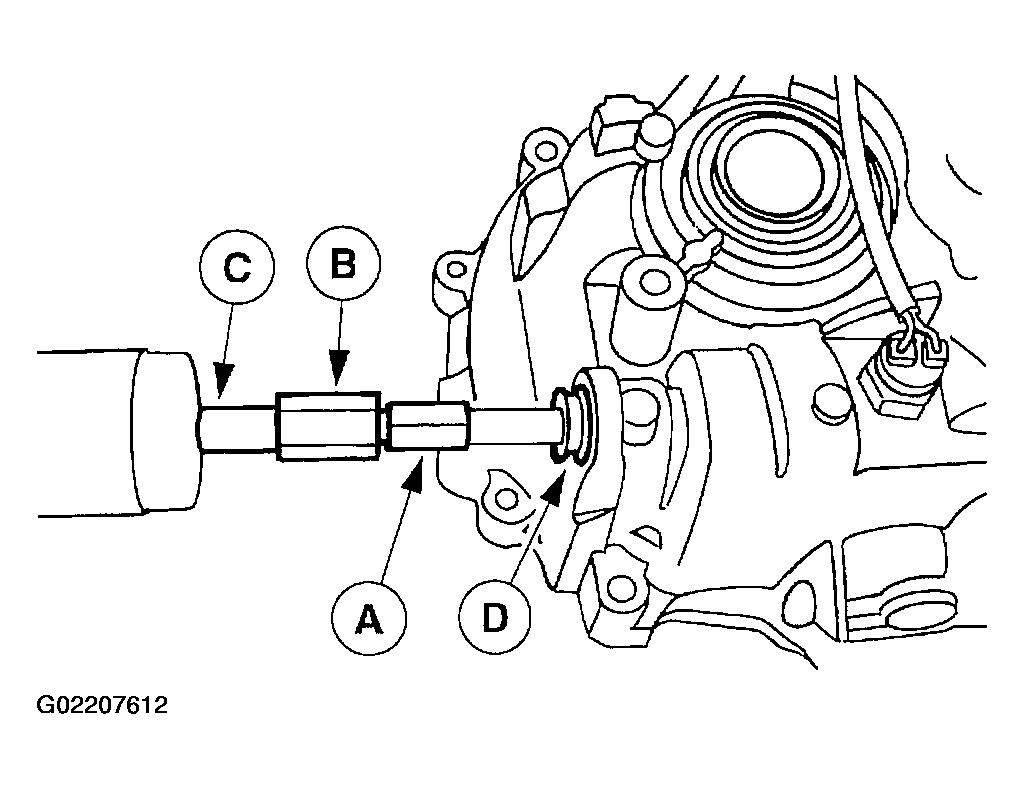 C
B
A
D
G02207612