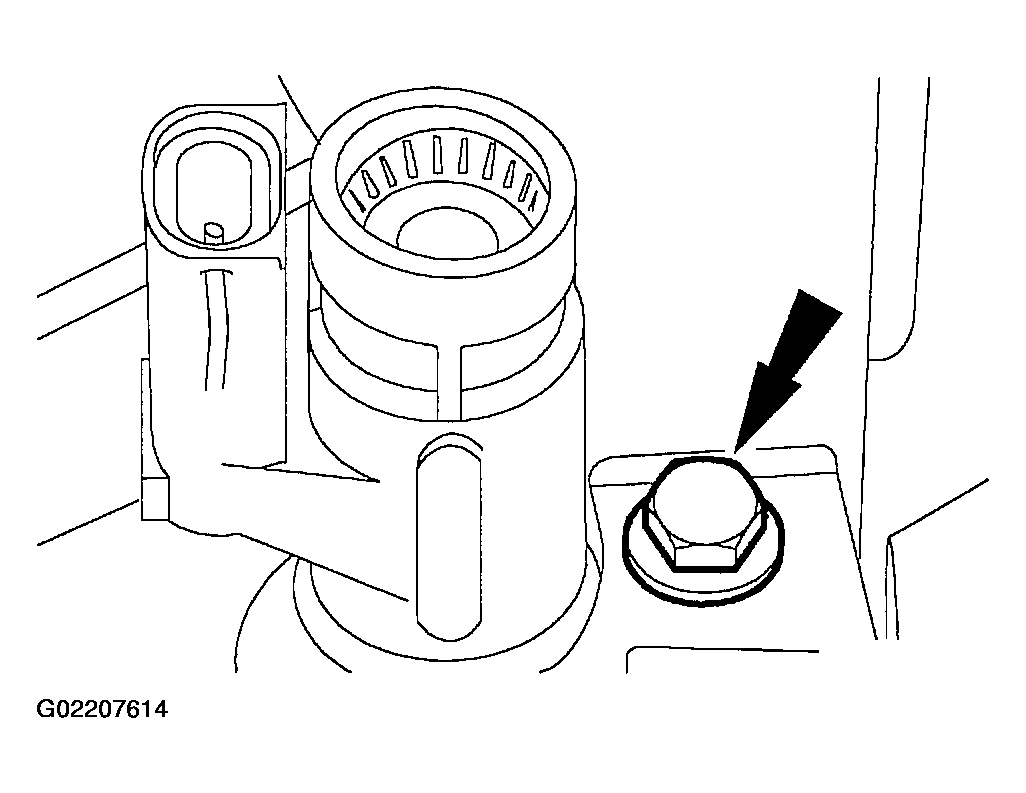 G02207614