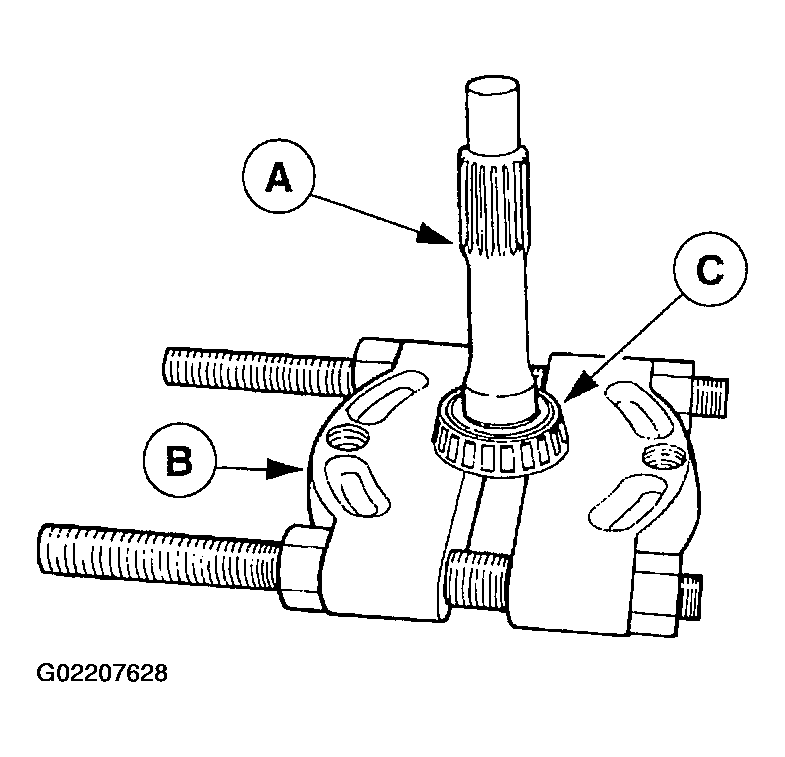 A

C

B

G02207628