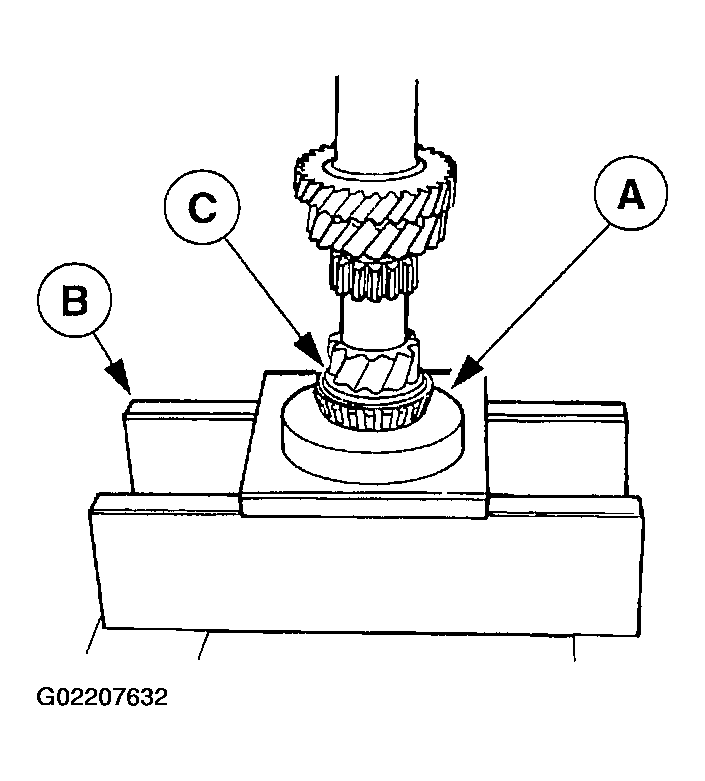 C
A
B
G02207632