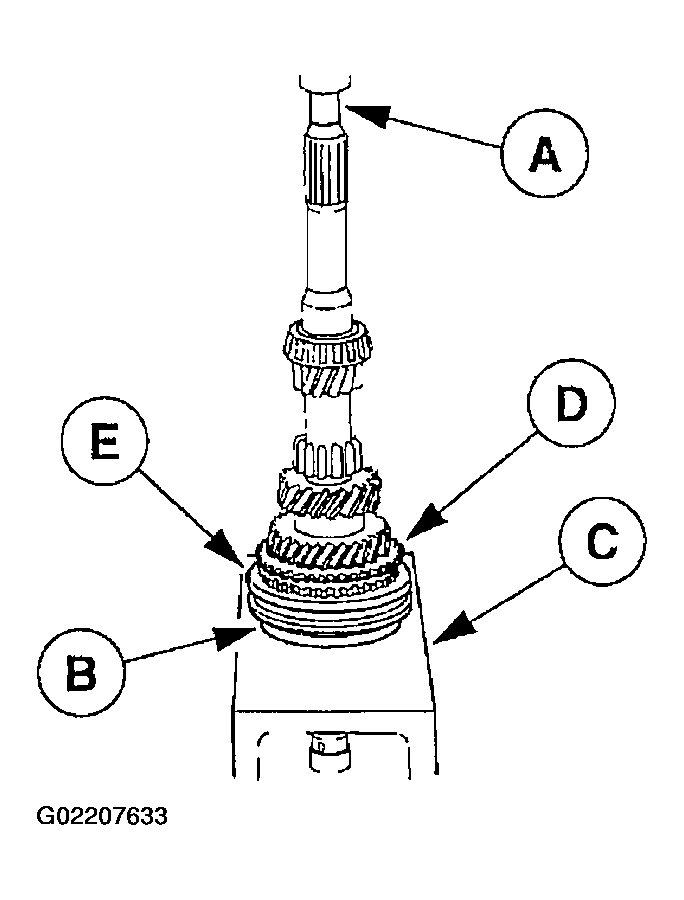 A

E

D

C

B

G02207633