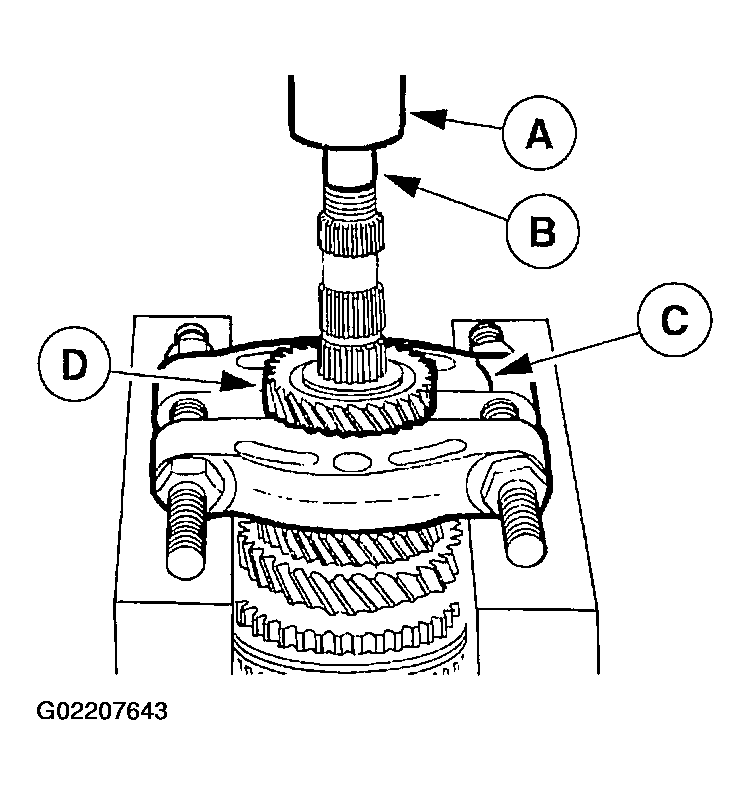 A

B

C

D

G02207643