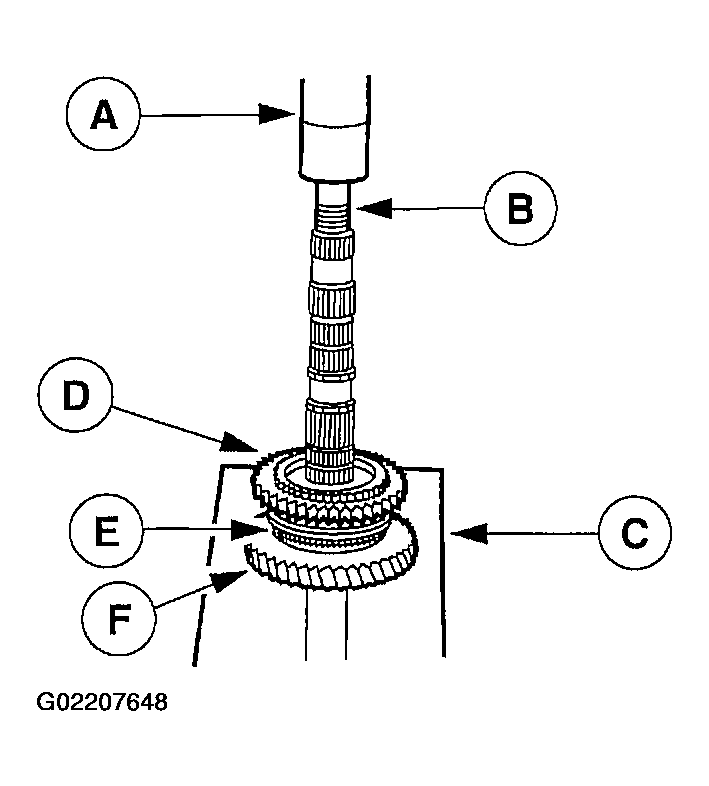 A
B
D
E
C
F
G02207648