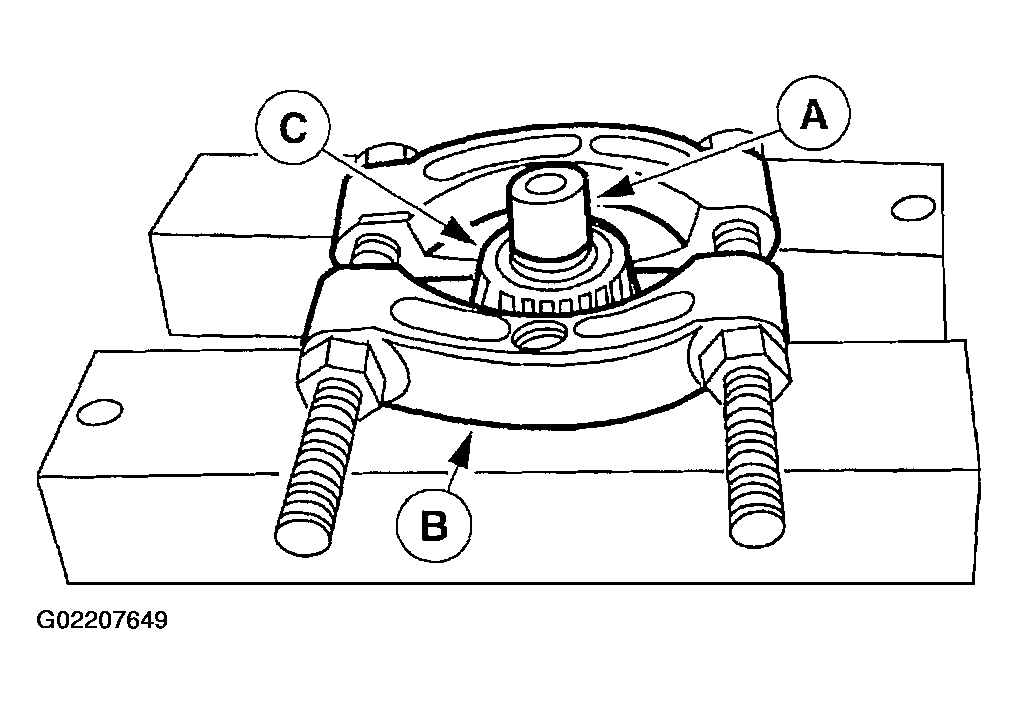 C
A
B
G02207649