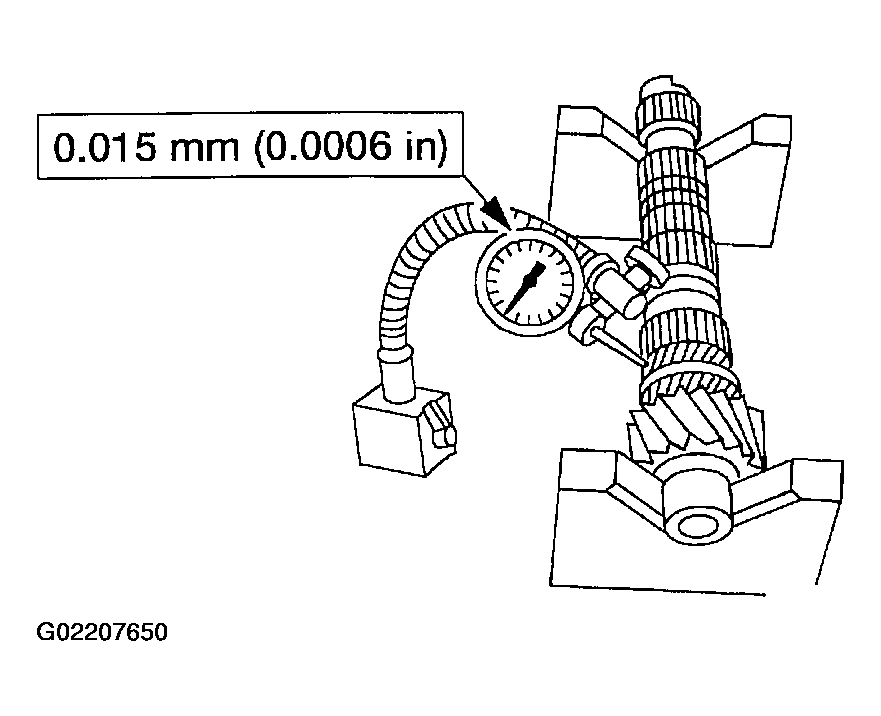 0.015 mm (0.0006 in)

G02207650