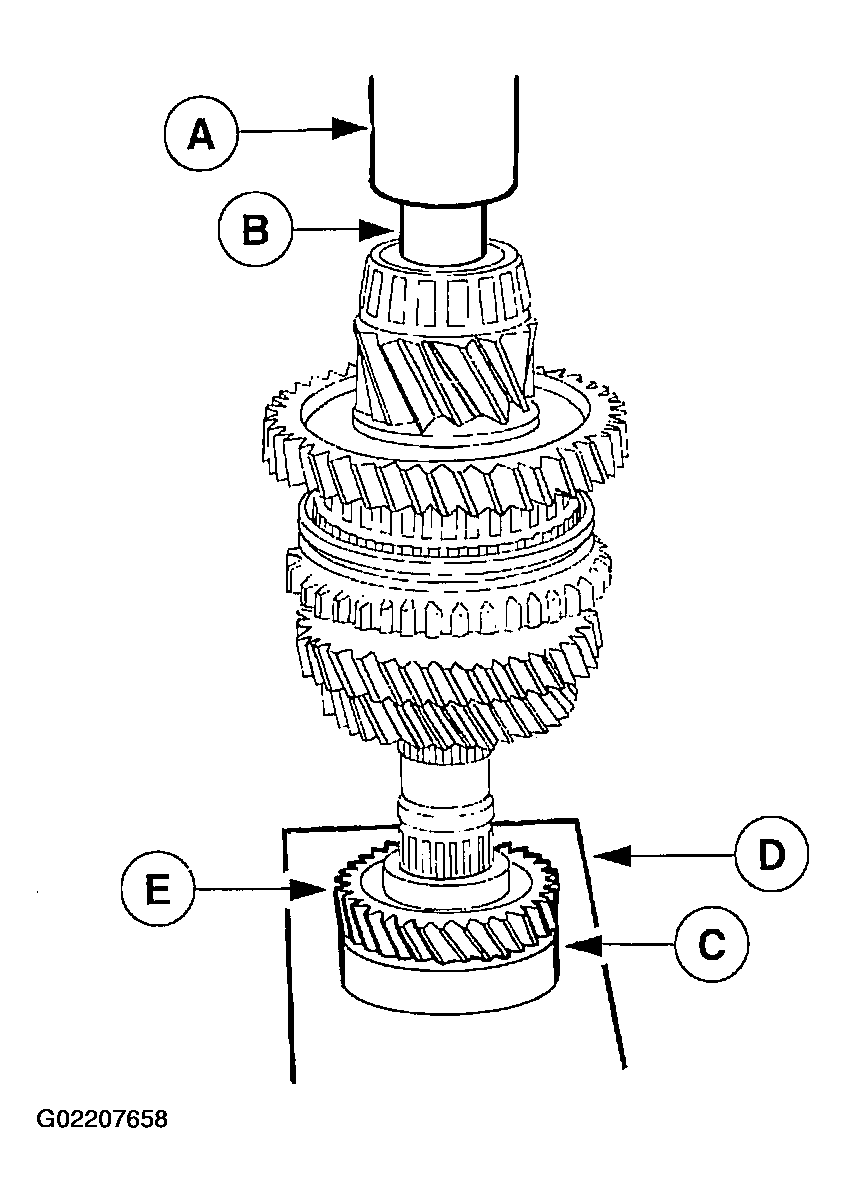 A
B
D
E
C
G02207658