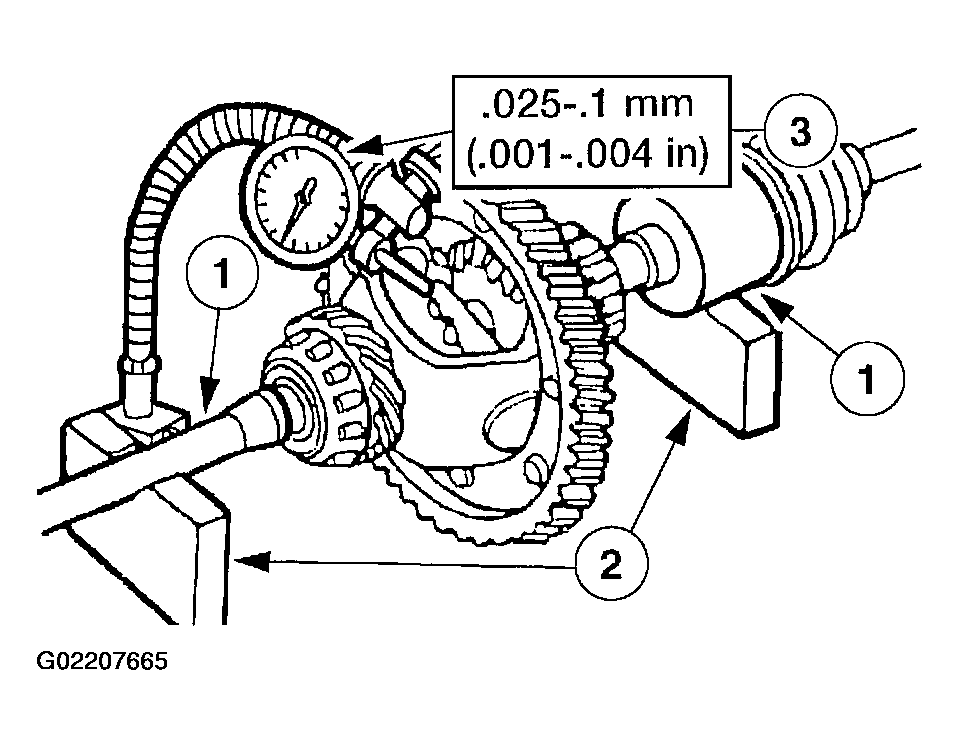 .025-.1 mm
(.001-.004 in)

3

1

1

2

G02207665