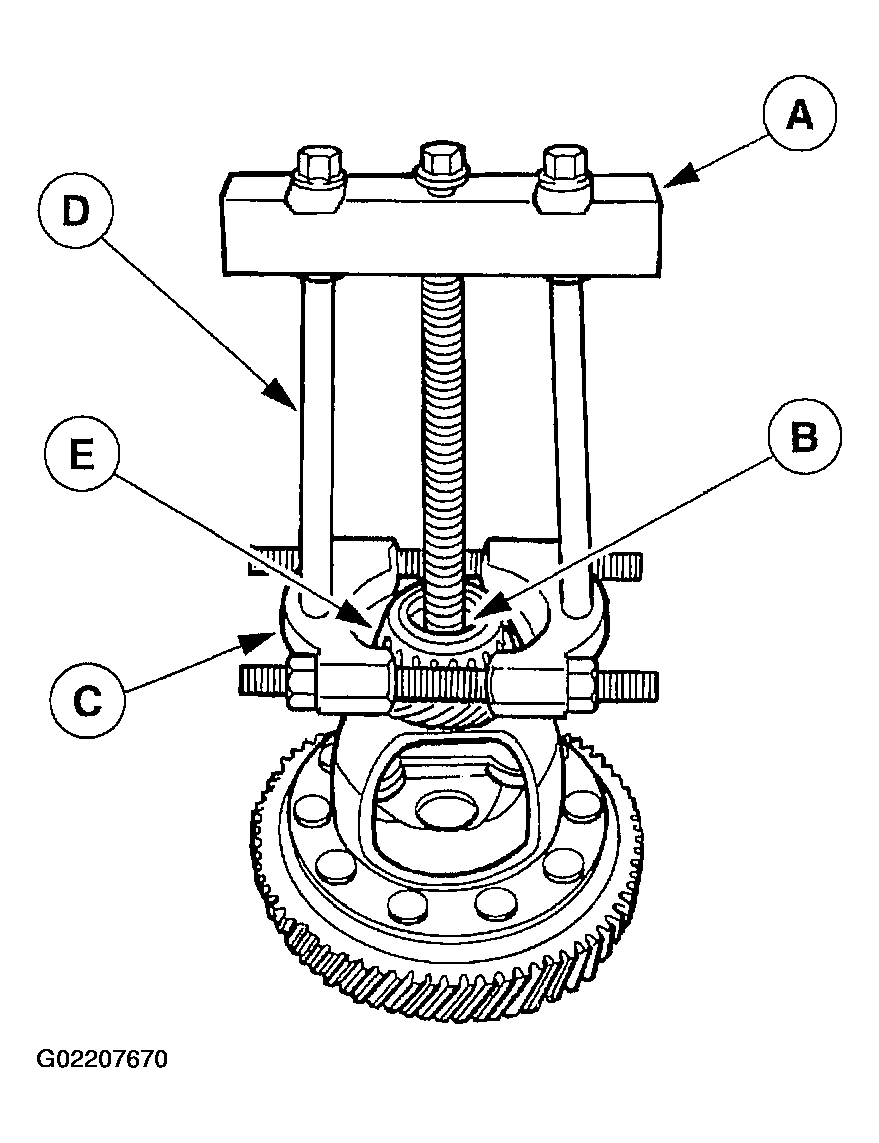 A
D
E
B
C
G02207670