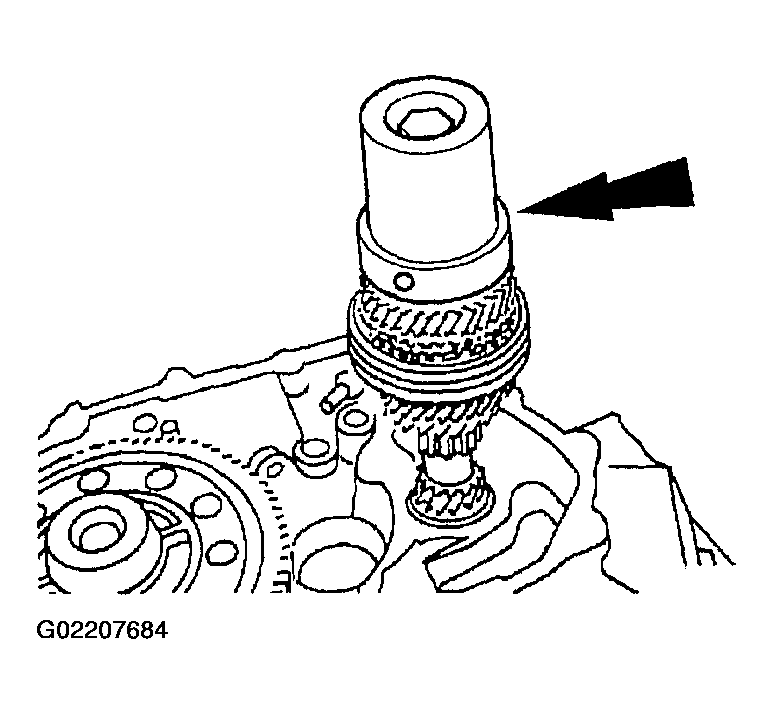 G02207684