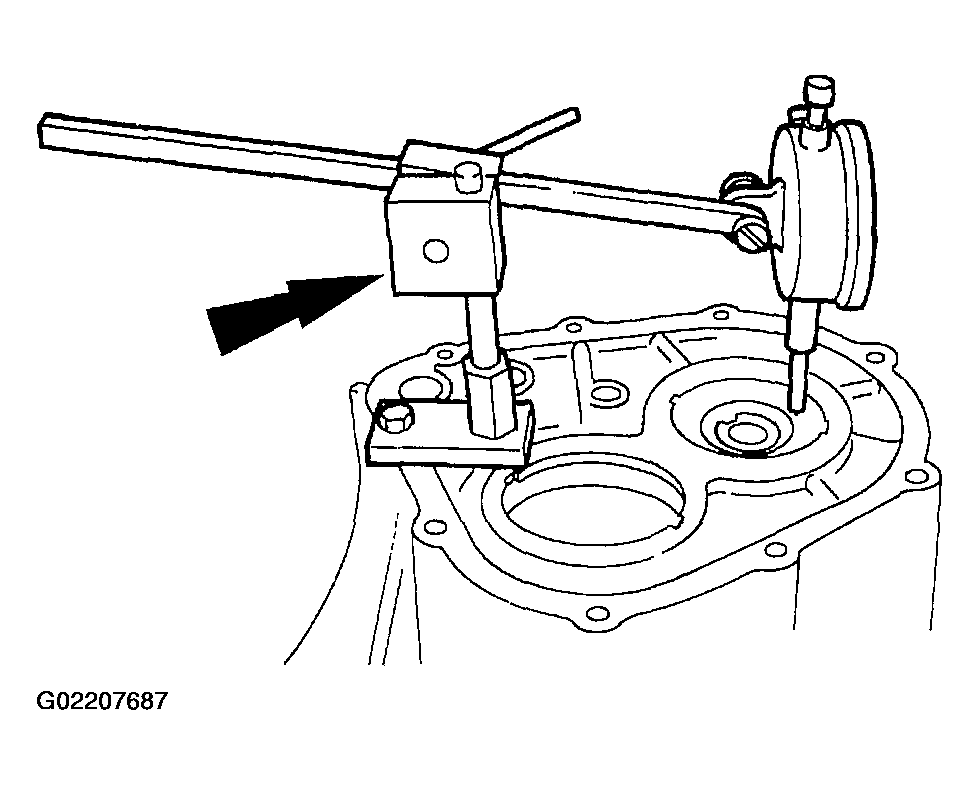 G02207687