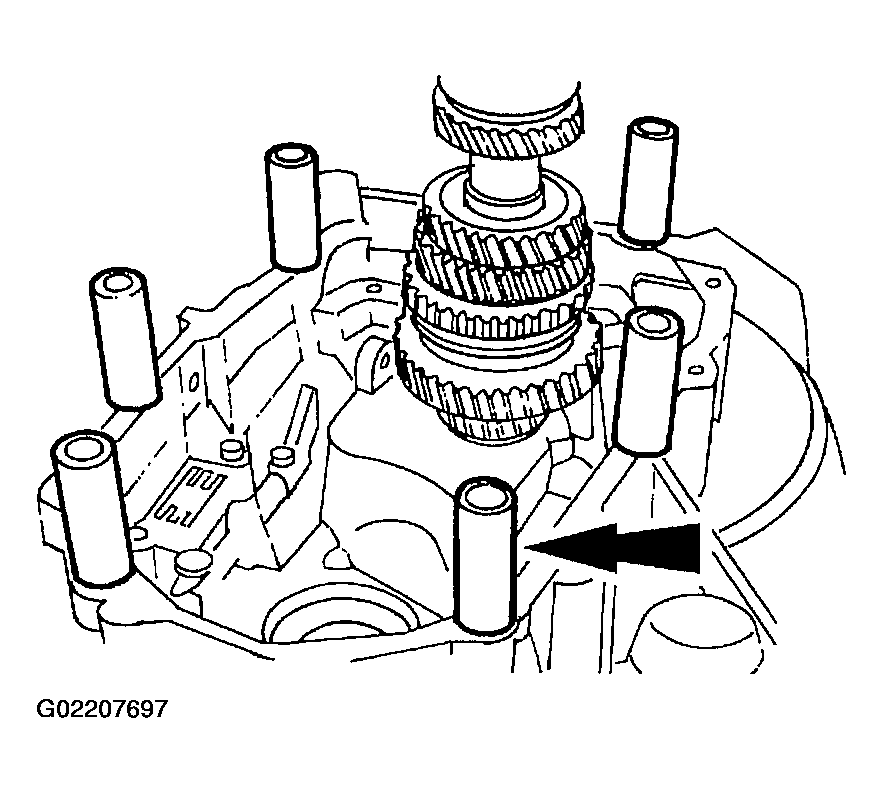 G02207697