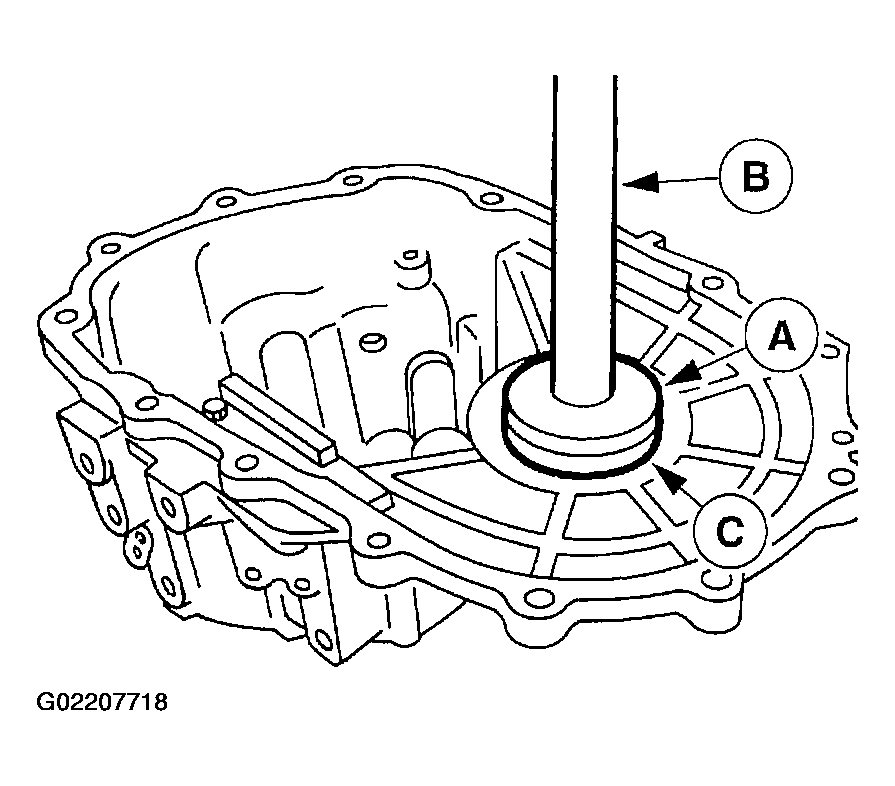 B
A
C
G02207718