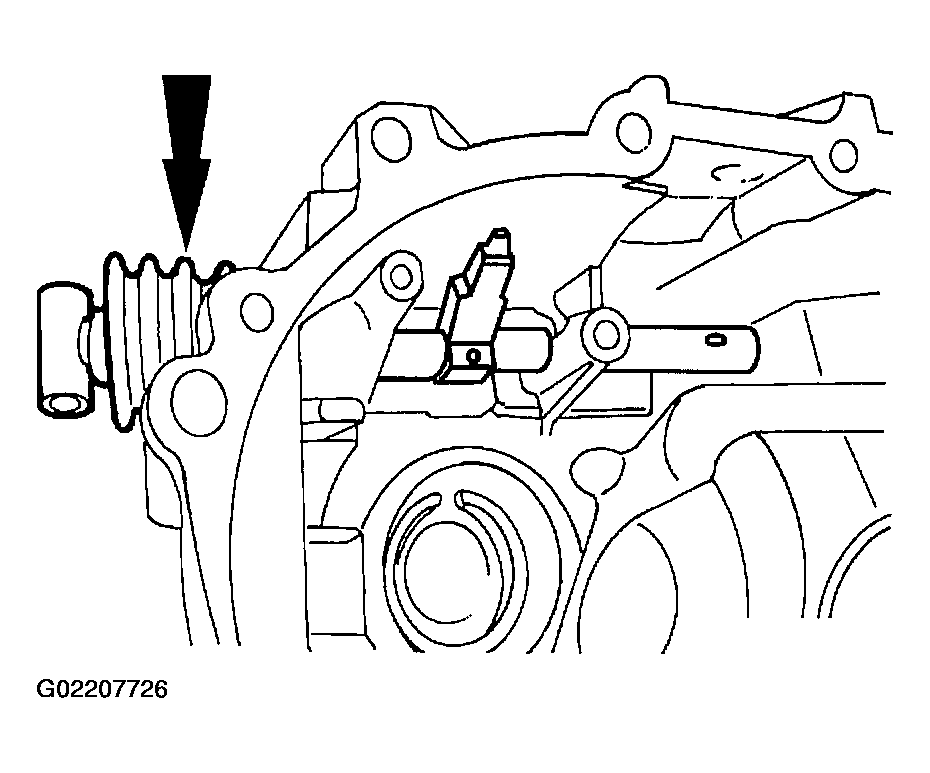 G02207726